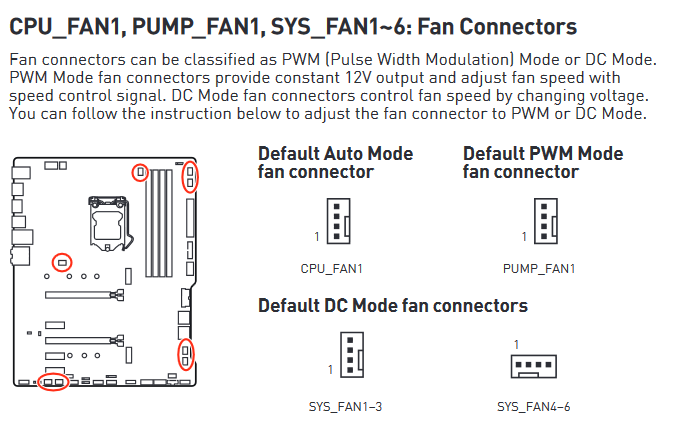 CPU_FAN1, PUMP_FAN1, SYS_FAN1~6: Fan Connectors

Fan connectors can be classified as PWM (Pulse Width Modulation) Mode or DC Mode. PWM Mode fan connectors provide constant 12V output and adjust fan speed with speed control signal. DC Mode fan connectors control fan speed by changing voltage. You can follow the instruction below to adjust the fan connector to PWM or DC Mode.

Default Auto Mode fan connector

1

CPU_FAN1

Default PWM Mode fan connector

1

PUMP_FAN1

Default DC Mode fan connectors

1

SYS_FAN1~3

1

SYS_FAN4~6