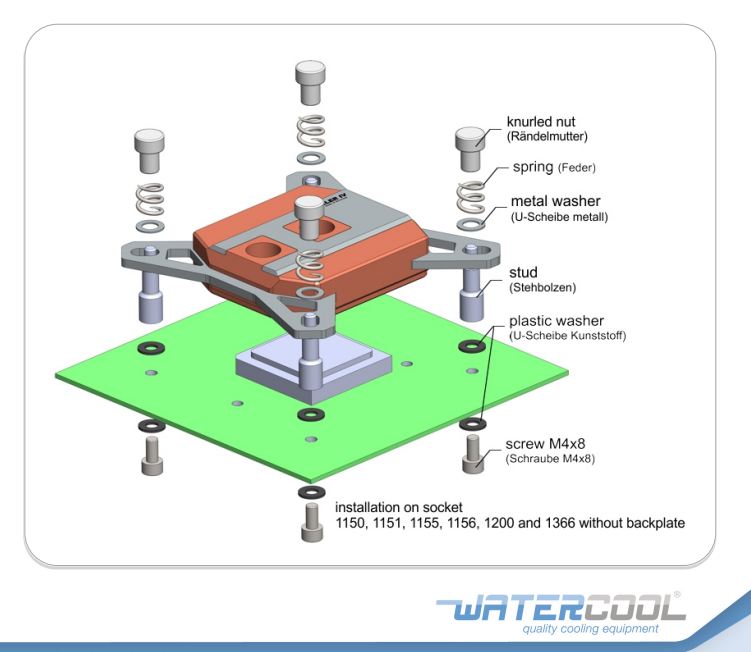 knurled nut
(Rändelmutter)

spring (Feder)

metal washer
(U-Scheibe metall)

stud
(Stehbolzen)

plastic washer
(U-Scheibe Kunststoff)

screw M4x8
(Schraube M4x8)

installation on socket
1150, 1151, 1155, 1156, 1200 and 1366 without backplate

WATERCOOL®
quality cooling equipment