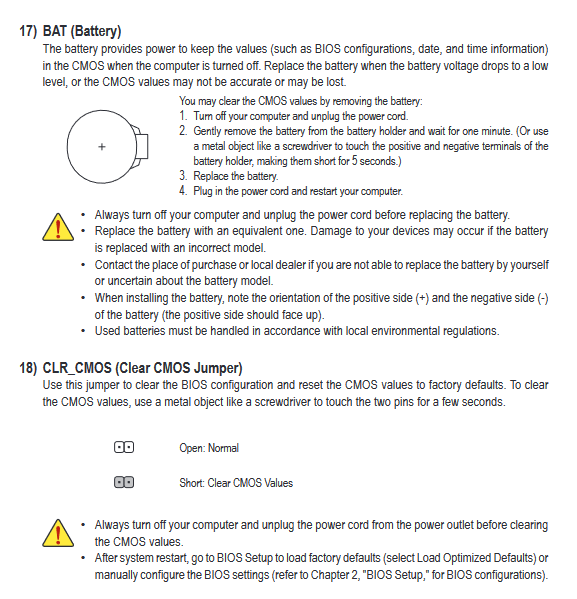 17) BAT (Battery)
The battery provides power to keep the values (such as BIOS configurations, date, and time information) in the CMOS when the computer is turned off. Replace the battery when the battery voltage drops to a low level, or the CMOS values may not be accurate or may be lost.

+

You may clear the CMOS values by removing the battery:
1. Turn off your computer and unplug the power cord.
2. Gently remove the battery from the battery holder and wait for one minute. (Or use a metal object like a screwdriver to touch the positive and negative terminals of the battery holder, making them short for 5 seconds.)
3. Replace the battery.
4. Plug in the power cord and restart your computer.

• Always turn off your computer and unplug the power cord before replacing the battery.
• Replace the battery with an equivalent one. Damage to your devices may occur if the battery is replaced with an incorrect model.
• Contact the place of purchase or local dealer if you are not able to replace the battery by yourself or uncertain about the battery model.
• When installing the battery, note the orientation of the positive side (+) and the negative side (-) of the battery (the positive side should face up).
• Used batteries must be handled in accordance with local environmental regulations.

18) CLR_CMOS (Clear CMOS Jumper)
Use this jumper to clear the BIOS configuration and reset the CMOS values to factory defaults. To clear the CMOS values, use a metal object like a screwdriver to touch the two pins for a few seconds.

Open: Normal

Short: Clear CMOS Values

• Always turn off your computer and unplug the power cord from the power outlet before clearing the CMOS values.
• After system restart, go to BIOS Setup to load factory defaults (select Load Optimized Defaults) or manually configure the BIOS settings (refer to Chapter 2, "BIOS Setup," for BIOS configurations).