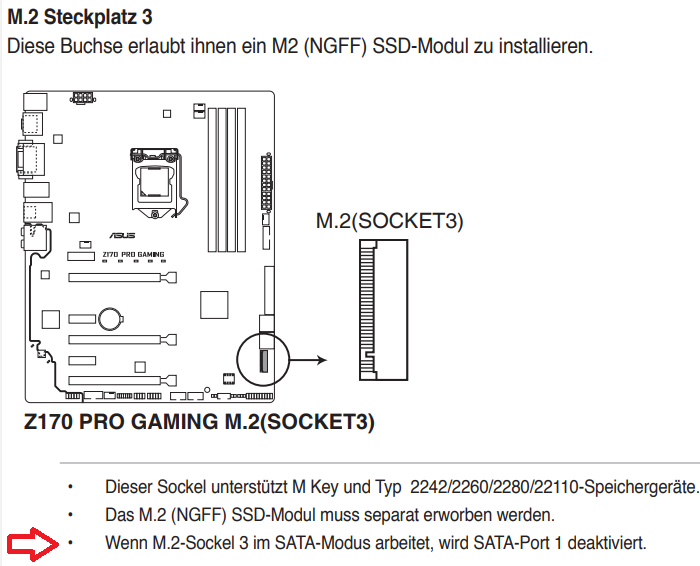 M.2 Steckplatz 3
Diese Buchse erlaubt ihnen ein M2 (NGFF) SSD-Modul zu installieren.

ASUS
Z170 PRO GAMING

M.2(SOCKET3)

Z170 PRO GAMING M.2(SOCKET3)

• Dieser Sockel unterstützt M Key und Typ 2242/2260/2280/22110-Speichergeräte.
• Das M.2 (NGFF) SSD-Modul muss separat erworben werden.
• Wenn M.2-Sockel 3 im SATA-Modus arbeitet, wird SATA-Port 1 deaktiviert.