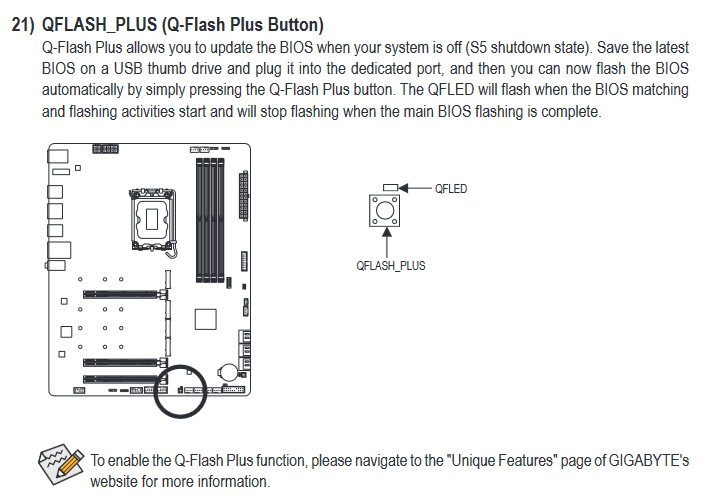 21) QFLASH_PLUS (Q-Flash Plus Button)

Q-Flash Plus allows you to update the BIOS when your system is off (S5 shutdown state). Save the latest BIOS on a USB thumb drive and plug it into the dedicated port, and then you can now flash the BIOS automatically by simply pressing the Q-Flash Plus button. The QFLED will flash when the BIOS matching and flashing activities start and will stop flashing when the main BIOS flashing is complete.

QFLED

QFLASH_PLUS

To enable the Q-Flash Plus function, please navigate to the "Unique Features" page of GIGABYTE's website for more information.