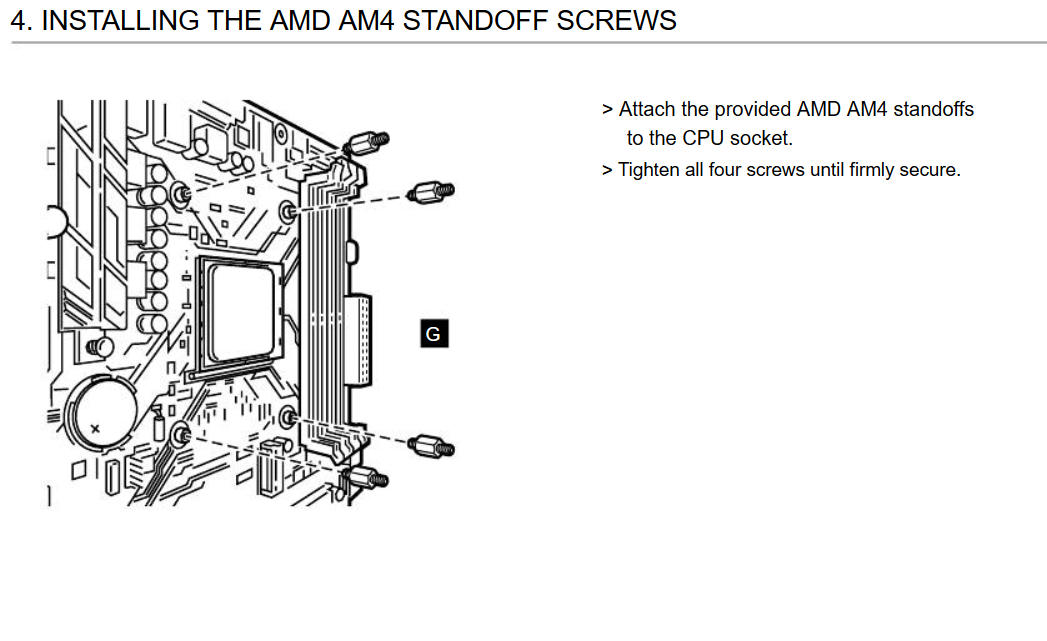 4. INSTALLING THE AMD AM4 STANDOFF SCREWS

G

> Attach the provided AMD AM4 standoffs to the CPU socket.
> Tighten all four screws until firmly secure.