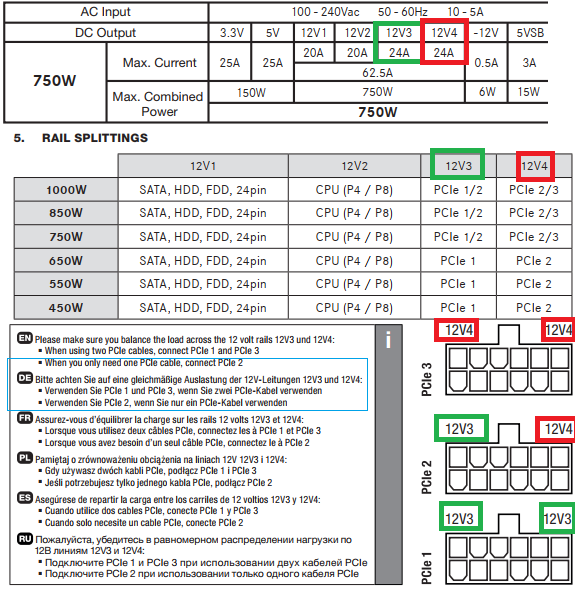 | AC Input | | 100 - 240Vac 50 - 60Hz 10 - 5A | | | | | | | |
|---|---|---|---|---|---|---|---|---|---|
| DC Output | | 3.3V | 5V | 12V1 | 12V2 | 12V3 | 12V4 | -12V | 5VSB |
| 750W | Max. Current | 25A | 25A | 20A | 20A | 24A | 24A | 0.5A | 3A |
| | | | | 62.5A | | | | | |
| | Max. Combined Power | 150W | | 750W | | | | 6W | 15W |
| | | 750W | | | | | | | |

5. RAIL SPLITTINGS

| | 12V1 | 12V2 | 12V3 | 12V4 |
|---|---|---|---|---|
| 1000W | SATA, HDD, FDD, 24pin | CPU (P4 / P8) | PCIe 1/2 | PCIe 2/3 |
| 850W | SATA, HDD, FDD, 24pin | CPU (P4 / P8) | PCIe 1/2 | PCIe 2/3 |
| 750W | SATA, HDD, FDD, 24pin | CPU (P4 / P8) | PCIe 1/2 | PCIe 2/3 |
| 650W | SATA, HDD, FDD, 24pin | CPU (P4 / P8) | PCIe 1 | PCIe 2 |
| 550W | SATA, HDD, FDD, 24pin | CPU (P4 / P8) | PCIe 1 | PCIe 2 |
| 450W | SATA, HDD, FDD, 24pin | CPU (P4 / P8) | PCIe 1 | PCIe 2 |

EN Please make sure you balance the load across the 12 volt rails 12V3 und 12V4:
▪ When using two PCIe cables, connect PCIe 1 and PCIe 3
▪ When you only need one PCIe cable, connect PCIe 2

DE Bitte achten Sie auf eine gleichmäßige Auslastung der 12V-Leitungen 12V3 und 12V4:
▪ Verwenden Sie PCIe 1 und PCIe 3, wenn Sie zwei PCIe-Kabel verwenden
▪ Verwenden Sie PCIe 2, wenn Sie nur ein PCIe-Kabel verwenden

FR Assurez-vous d'équilibrer la charge sur les rails 12 volts 12V3 et 12V4:
▪ Lorsque vous utilisez deux câbles PCIe, connectez les à PCIe 1 et PCIe 3
▪ Lorsque vous avez besoin d'un seul câble PCIe, connectez le à PCIe 2

PL Pamiętaj o zrównoważeniu obciążenia na liniach 12V 12V3 i 12V4:
▪ Gdy używasz dwóch kabli PCIe, podłącz PCIe 1 i PCIe 3
▪ Jeśli potrzebujesz tylko jednego kabla PCIe, podłącz PCIe 2

ES Asegúrese de repartir la carga entre los carriles de 12 voltios 12V3 y 12V4:
▪ Cuando utilice dos cables PCIe, conecte PCIe 1 y PCIe 3
▪ Cuando solo necesite un cable PCIe, conecte PCIe 2

RU Пожалуйста, убедитесь в равномерном распределении нагрузки по 12В линиям 12V3 и 12V4:
▪ Подключите PCIe 1 и PCIe 3 при использовании двух кабелей PCIe
▪ Подключите PCIe 2 при использовании только одного кабеля PCIe

i

12V4 12V4
PCIe 3
12V3 12V4
PCIe 2
12V3 12V3
PCIe 1