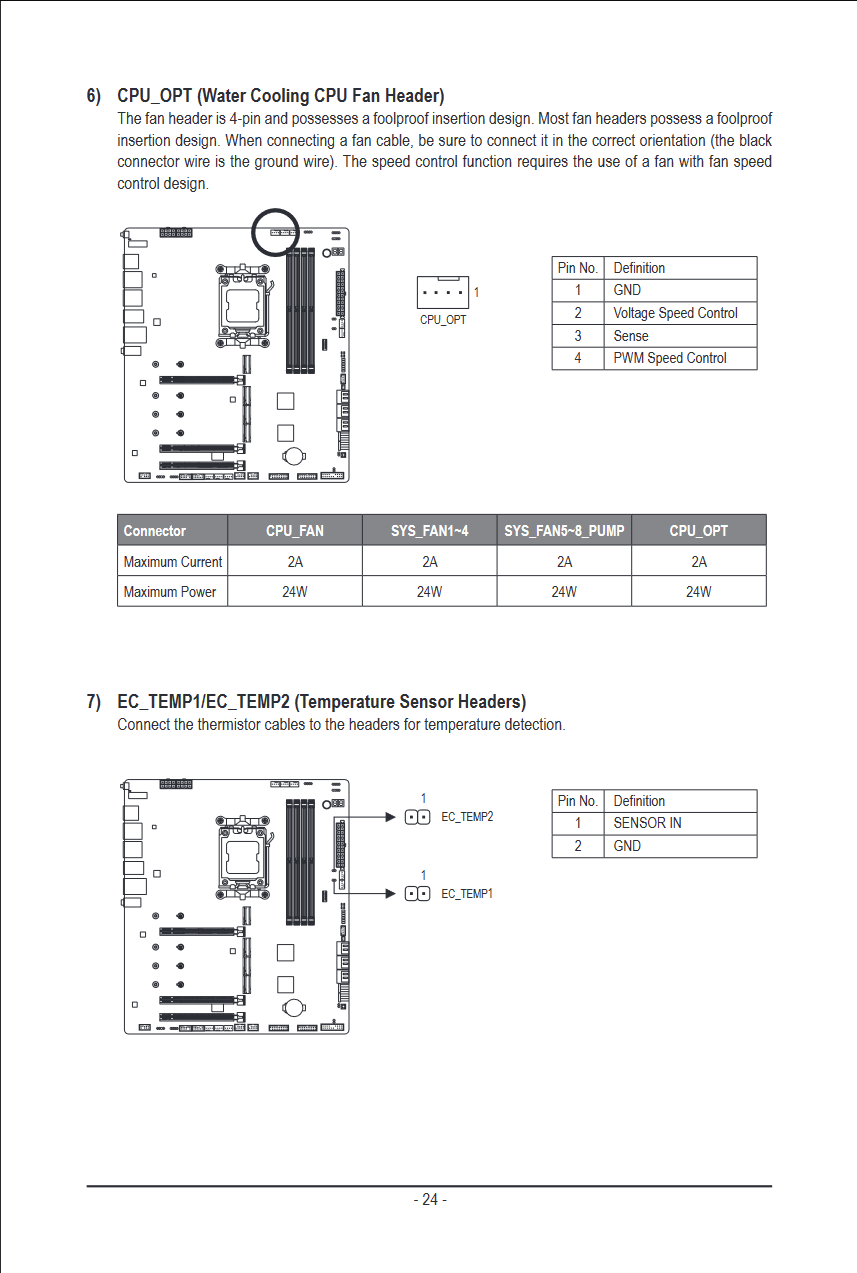 6) CPU_OPT (Water Cooling CPU Fan Header)
The fan header is 4-pin and possesses a foolproof insertion design. Most fan headers possess a foolproof insertion design. When connecting a fan cable, be sure to connect it in the correct orientation (the black connector wire is the ground wire). The speed control function requires the use of a fan with fan speed control design.

1
CPU_OPT

| Pin No. | Definition |
|---|---|
| 1 | GND |
| 2 | Voltage Speed Control |
| 3 | Sense |
| 4 | PWM Speed Control |

| Connector | CPU_FAN | SYS_FAN1~4 | SYS_FAN5~8_PUMP | CPU_OPT |
|---|---|---|---|---|
| Maximum Current | 2A | 2A | 2A | 2A |
| Maximum Power | 24W | 24W | 24W | 24W |

7) EC_TEMP1/EC_TEMP2 (Temperature Sensor Headers)
Connect the thermistor cables to the headers for temperature detection.

1
EC_TEMP2
1
EC_TEMP1

| Pin No. | Definition |
|---|---|
| 1 | SENSOR IN |
| 2 | GND |

- 24 -