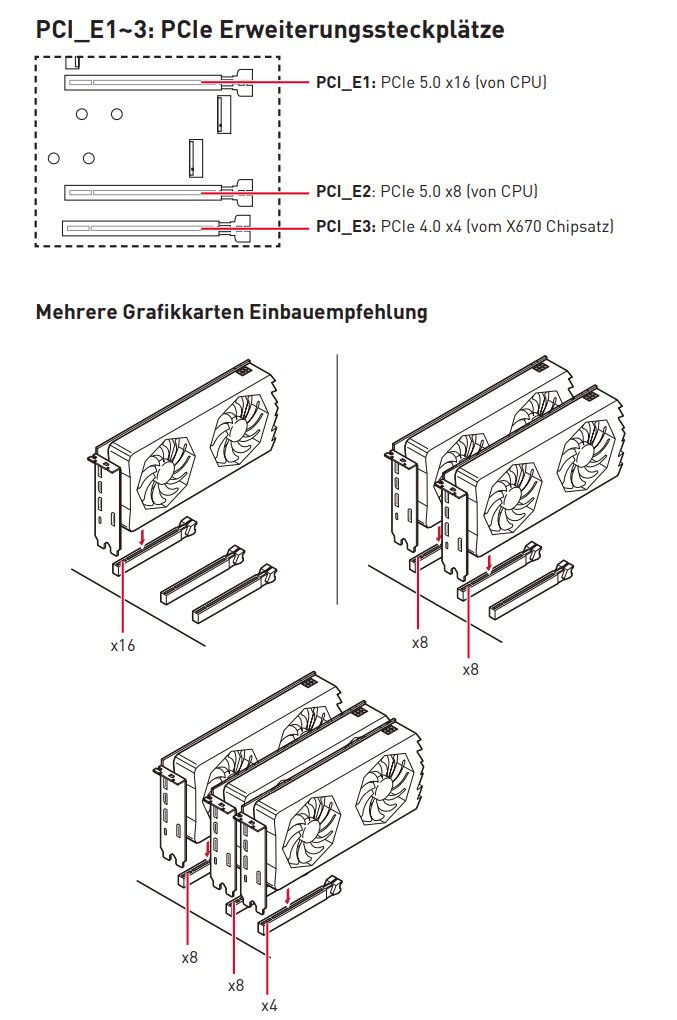 PCI_E1~3: PCIe Erweiterungssteckplätze

PCI_E1: PCIe 5.0 x16 (von CPU)

PCI_E2: PCIe 5.0 x8 (von CPU)

PCI_E3: PCIe 4.0 x4 (vom X670 Chipsatz)

Mehrere Grafikkarten Einbauempfehlung

x16

x8

x8

x8

x8

x4