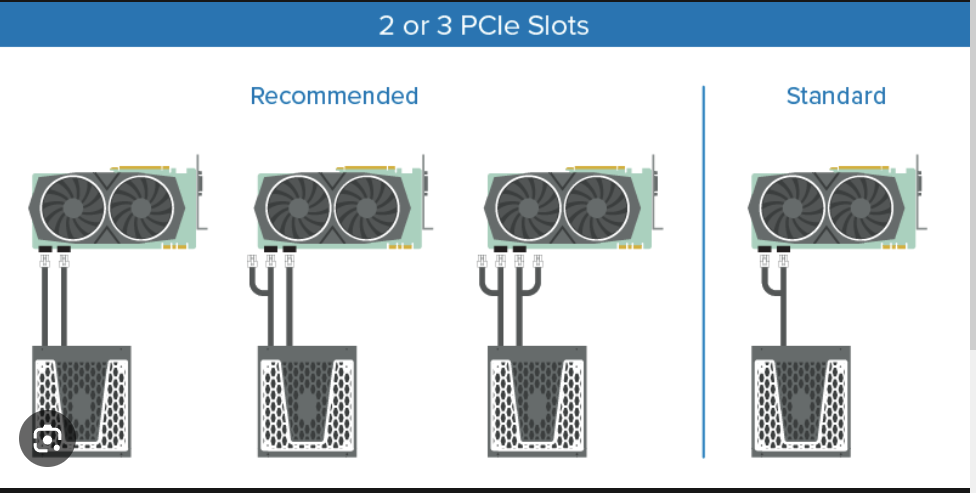 2 or 3 PCIe Slots

Recommended

Standard