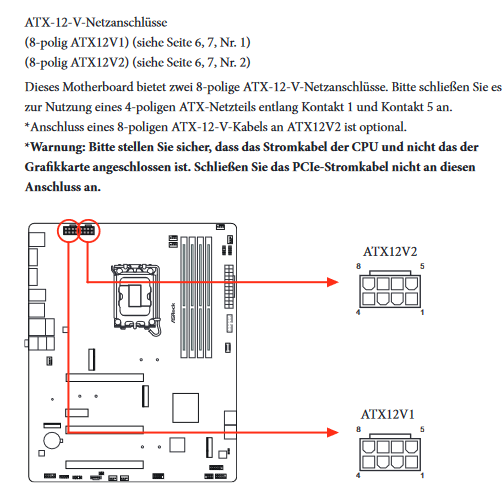 ATX-12-V-Netzanschlüsse
(8-polig ATX12V1) (siehe Seite 6, 7, Nr. 1)
(8-polig ATX12V2) (siehe Seite 6, 7, Nr. 2)

Dieses Motherboard bietet zwei 8-polige ATX-12-V-Netzanschlüsse. Bitte schließen Sie es zur Nutzung eines 4-poligen ATX-Netzteils entlang Kontakt 1 und Kontakt 5 an.
*Anschluss eines 8-poligen ATX-12-V-Kabels an ATX12V2 ist optional.
*Warnung: Bitte stellen Sie sicher, dass das Stromkabel der CPU und nicht das der Grafikkarte angeschlossen ist. Schließen Sie das PCIe-Stromkabel nicht an diesen Anschluss an.

ASRock

ATX12V2
8 5
4 1

ATX12V1
8 5
4 1