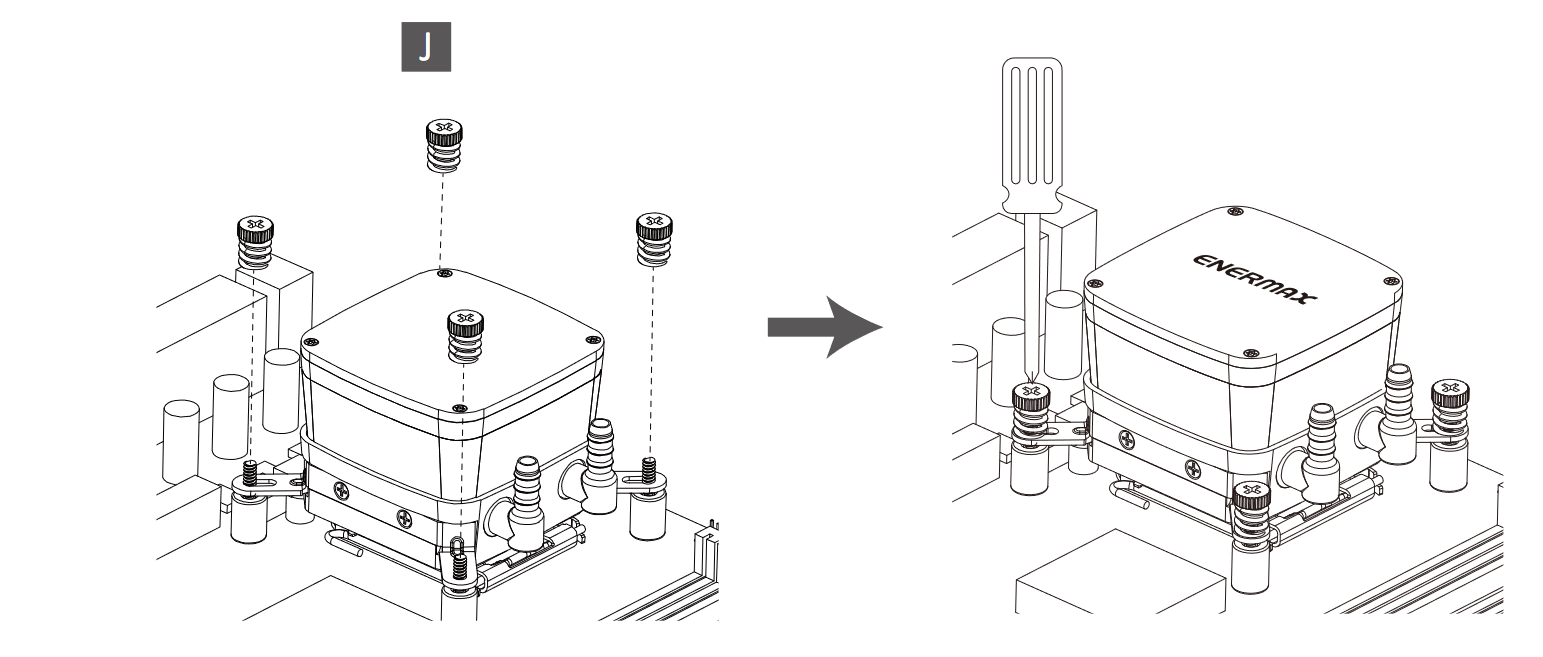 J

ENERMAX