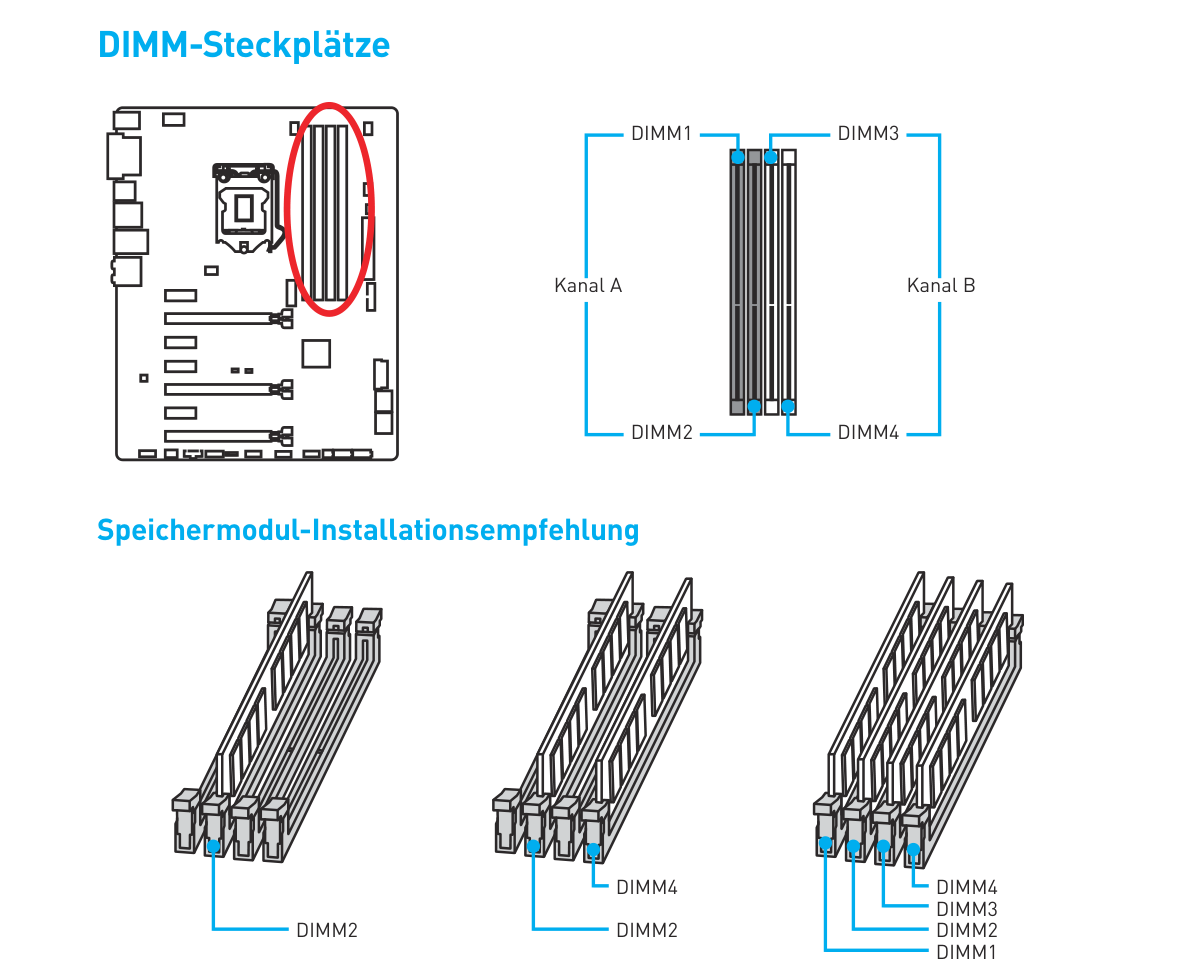 DIMM-Steckplätze

DIMM1
DIMM3
Kanal A
Kanal B
DIMM2
DIMM4

Speichermodul-Installationsempfehlung

DIMM2

DIMM4
DIMM2

DIMM4
DIMM3
DIMM2
DIMM1