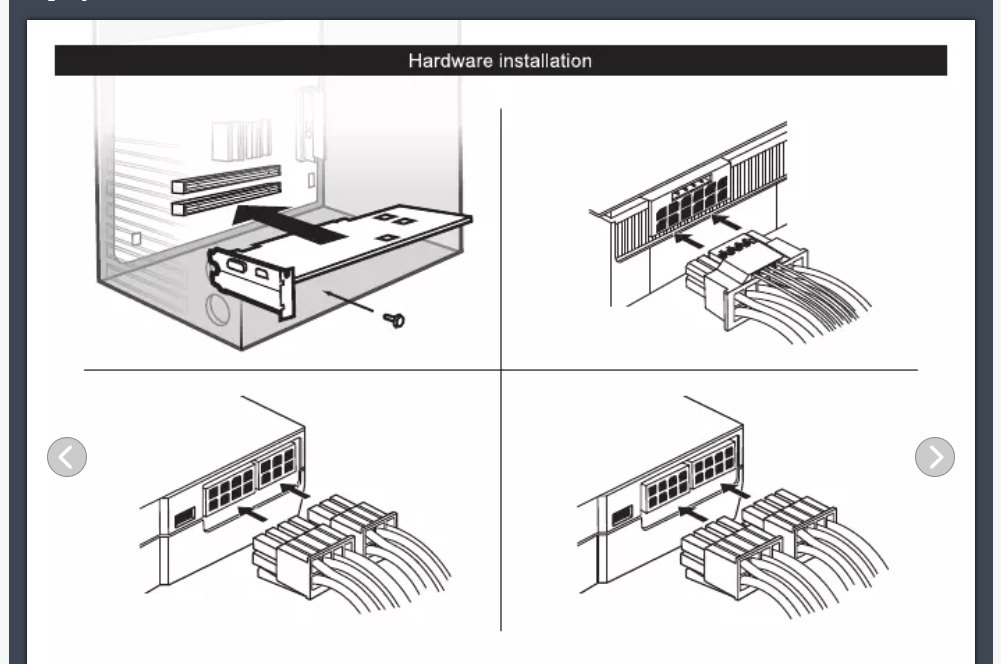 Hardware installation