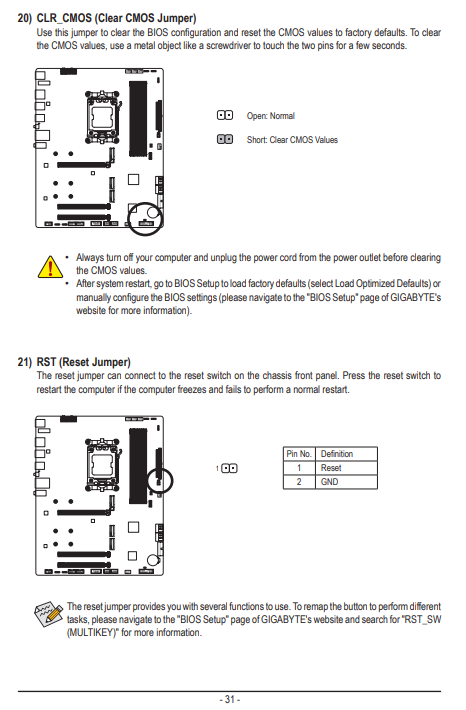 20) CLR_CMOS (Clear CMOS Jumper)
Use this jumper to clear the BIOS configuration and reset the CMOS values to factory defaults. To clear the CMOS values, use a metal object like a screwdriver to touch the two pins for a few seconds.

Open: Normal

Short: Clear CMOS Values

• Always turn off your computer and unplug the power cord from the power outlet before clearing the CMOS values.
• After system restart, go to BIOS Setup to load factory defaults (select Load Optimized Defaults) or manually configure the BIOS settings (please navigate to the "BIOS Setup" page of GIGABYTE's website for more information).

21) RST (Reset Jumper)
The reset jumper can connect to the reset switch on the chassis front panel. Press the reset switch to restart the computer if the computer freezes and fails to perform a normal restart.

1

| Pin No. | Definition |
|---|---|
| 1 | Reset |
| 2 | GND |

The reset jumper provides you with several functions to use. To remap the button to perform different tasks, please navigate to the "BIOS Setup" page of GIGABYTE's website and search for "RST_SW (MULTIKEY)" for more information.

- 31 -