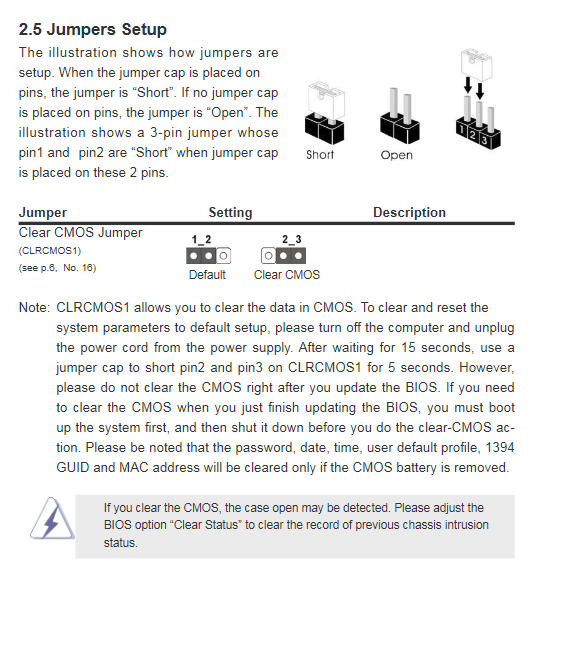 2.5 Jumpers Setup

The illustration shows how jumpers are setup. When the jumper cap is placed on pins, the jumper is “Short”. If no jumper cap is placed on pins, the jumper is “Open”. The illustration shows a 3-pin jumper whose pin1 and pin2 are “Short” when jumper cap is placed on these 2 pins.

Short Open 1 2 3

| Jumper | Setting | Description |
|---|---|---|
| Clear CMOS Jumper (CLRCMOS1) (see p.6, No. 16) | 1_2 Default 2_3 Clear CMOS | |

Note: CLRCMOS1 allows you to clear the data in CMOS. To clear and reset the system parameters to default setup, please turn off the computer and unplug the power cord from the power supply. After waiting for 15 seconds, use a jumper cap to short pin2 and pin3 on CLRCMOS1 for 5 seconds. However, please do not clear the CMOS right after you update the BIOS. If you need to clear the CMOS when you just finish updating the BIOS, you must boot up the system first, and then shut it down before you do the clear-CMOS action. Please be noted that the password, date, time, user default profile, 1394 GUID and MAC address will be cleared only if the CMOS battery is removed.

If you clear the CMOS, the case open may be detected. Please adjust the BIOS option “Clear Status” to clear the record of previous chassis intrusion status.