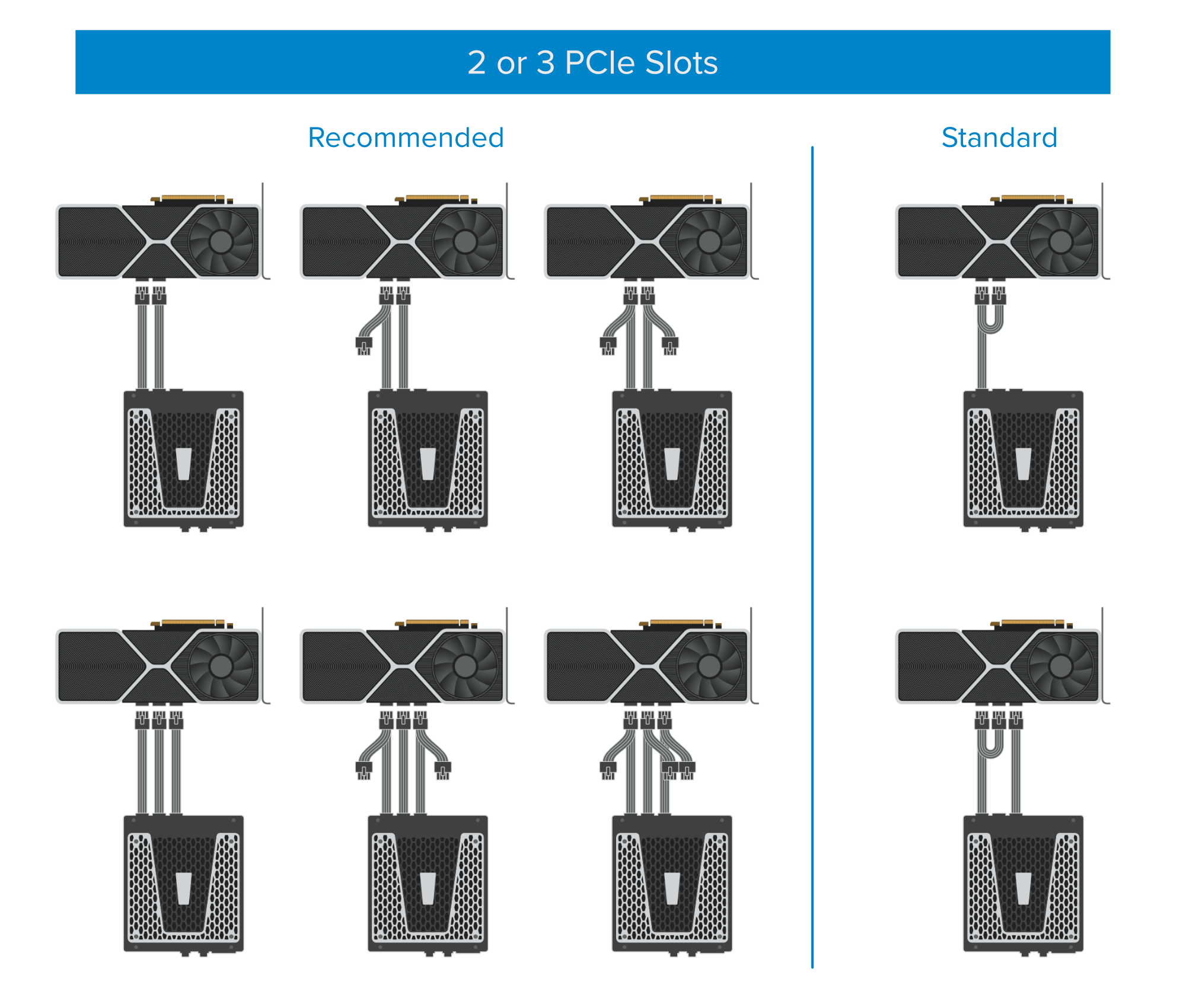 2 or 3 PCIe Slots

Recommended

Standard