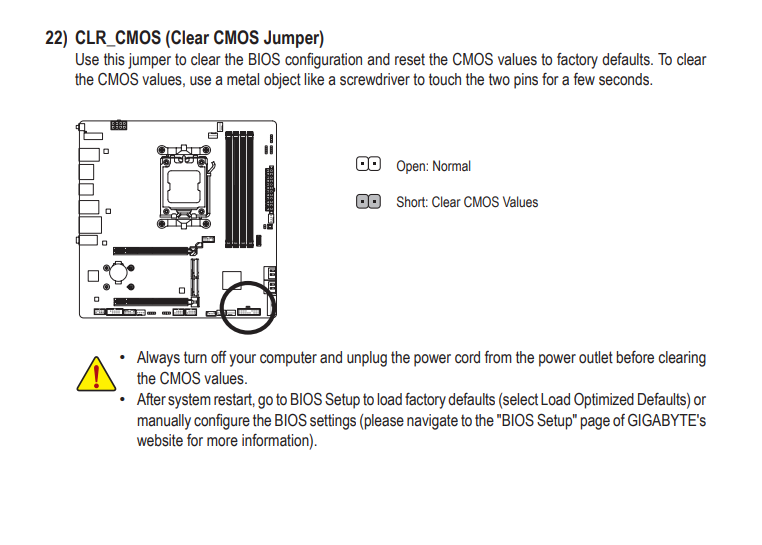 22) CLR_CMOS (Clear CMOS Jumper)
Use this jumper to clear the BIOS configuration and reset the CMOS values to factory defaults. To clear the CMOS values, use a metal object like a screwdriver to touch the two pins for a few seconds.

Open: Normal

Short: Clear CMOS Values

• Always turn off your computer and unplug the power cord from the power outlet before clearing the CMOS values.
• After system restart, go to BIOS Setup to load factory defaults (select Load Optimized Defaults) or manually configure the BIOS settings (please navigate to the "BIOS Setup" page of GIGABYTE's website for more information).