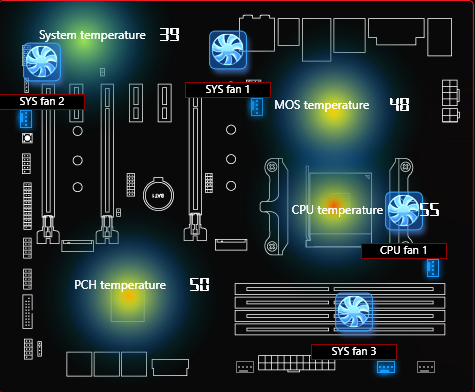 System temperature 39

SYS fan 1

SYS fan 2

MOS temperature 48

CPU temperature 55

CPU fan 1

PCH temperature 50

SYS fan 3