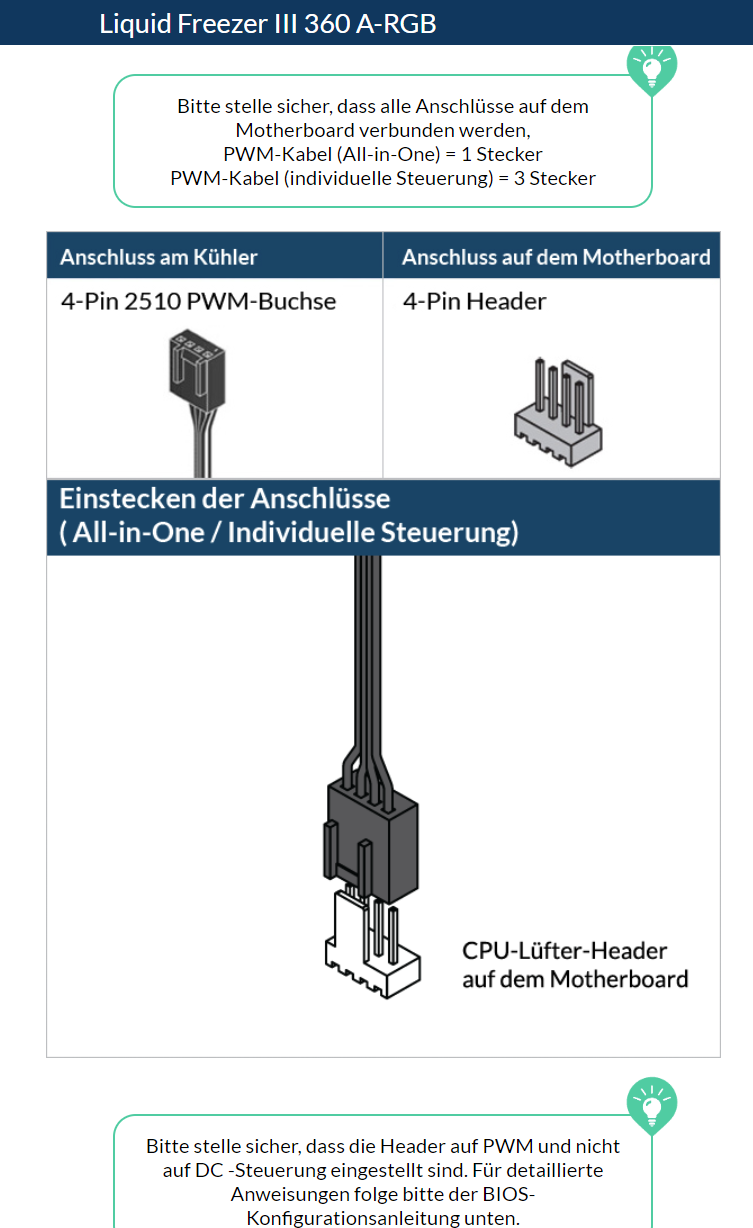 Liquid Freezer III 360 A-RGB

Bitte stelle sicher, dass alle Anschlüsse auf dem Motherboard verbunden werden,
PWM-Kabel (All-in-One) = 1 Stecker
PWM-Kabel (individuelle Steuerung) = 3 Stecker

| Anschluss am Kühler | Anschluss auf dem Motherboard |
|---|---|
| 4-Pin 2510 PWM-Buchse | 4-Pin Header |

Einstecken der Anschlüsse
( All-in-One / Individuelle Steuerung)

CPU-Lüfter-Header auf dem Motherboard

Bitte stelle sicher, dass die Header auf PWM und nicht auf DC -Steuerung eingestellt sind. Für detaillierte Anweisungen folge bitte der BIOS-Konfigurationsanleitung unten.