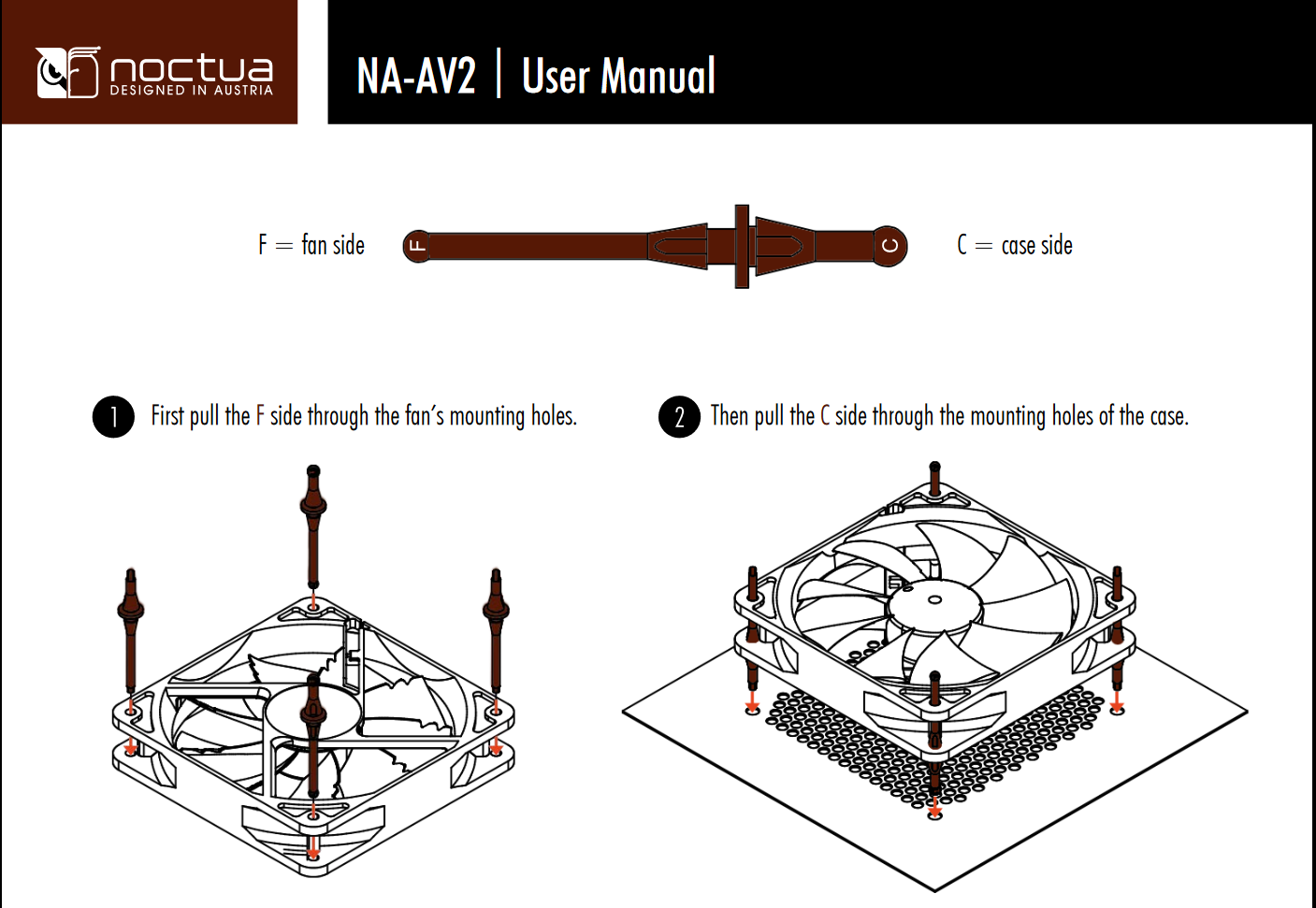 noctua
DESIGNED IN AUSTRIA

NA-AV2 | User Manual

F = fan side

F

C

C = case side

1 First pull the F side through the fan's mounting holes.

2 Then pull the C side through the mounting holes of the case.