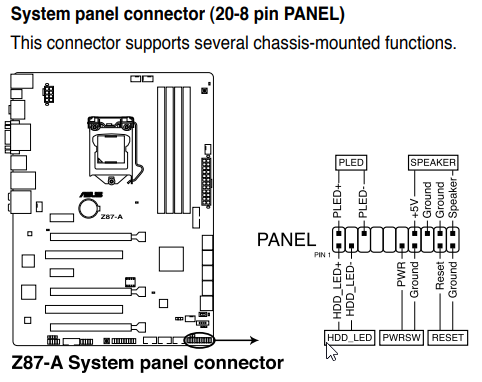 System panel connector (20-8 pin PANEL)

This connector supports several chassis-mounted functions.

ASUS
Z87-A

PLED
SPEAKER
PLED+
PLED-
+5V
Ground
Ground
Speaker
PANEL
PIN 1
HDD_LED+
HDD_LED-
PWR
Ground
Reset
Ground
HDD_LED
PWRSW
RESET

Z87-A System panel connector