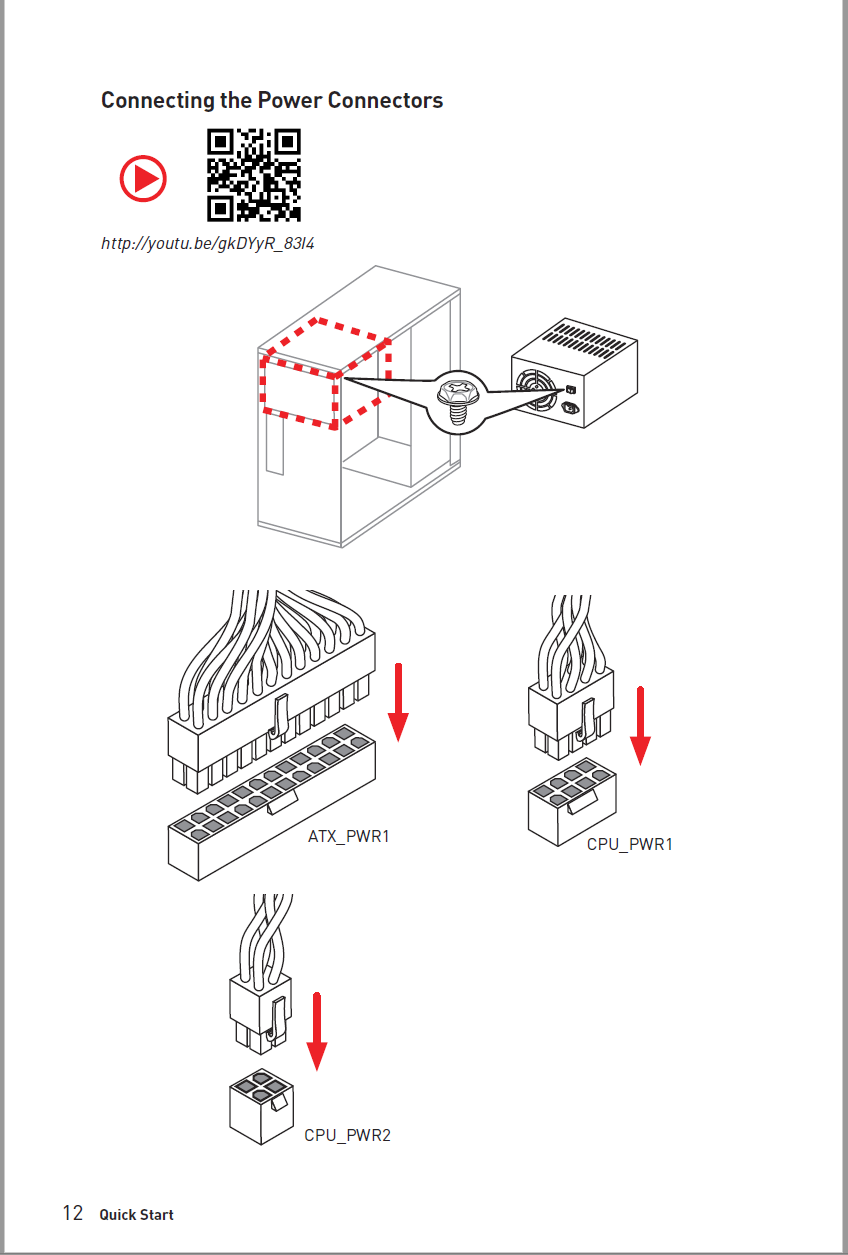 Connecting the Power Connectors

http://youtu.be/gkDYyR_83I4

ATX_PWR1

CPU_PWR1

CPU_PWR2

12 Quick Start