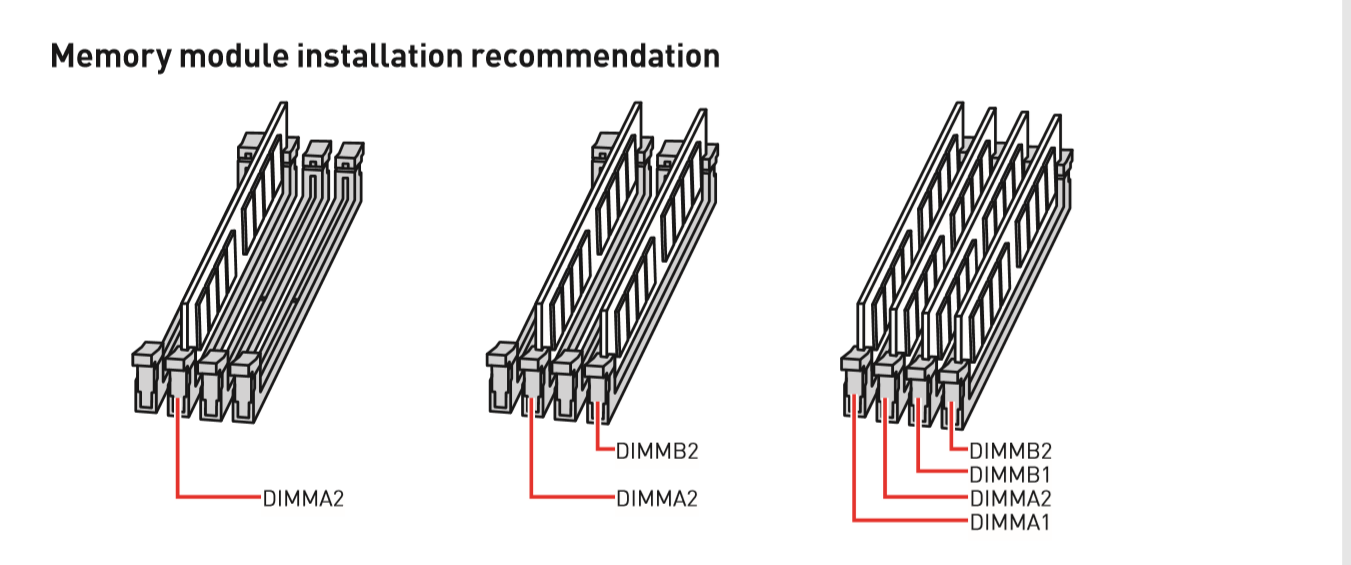 Memory module installation recommendation

DIMMA2

DIMMB2
DIMMA2

DIMMB2
DIMMB1
DIMMA2
DIMMA1