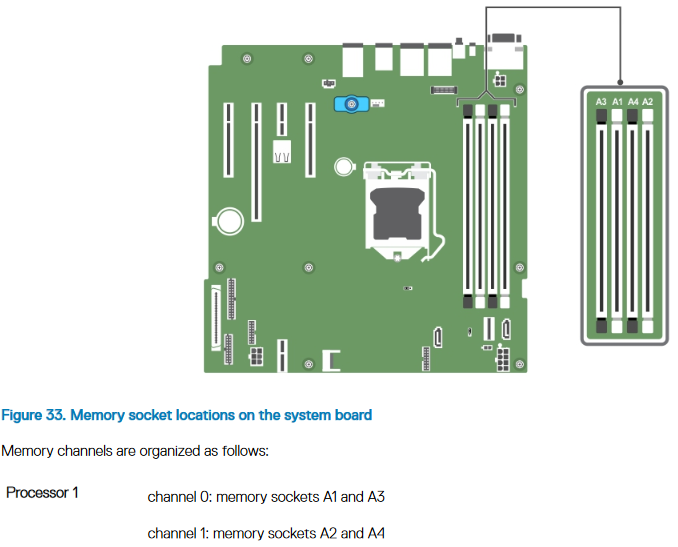 A3 A1 A4 A2

Figure 33. Memory socket locations on the system board

Memory channels are organized as follows:

Processor 1

channel 0: memory sockets A1 and A3

channel 1: memory sockets A2 and A4