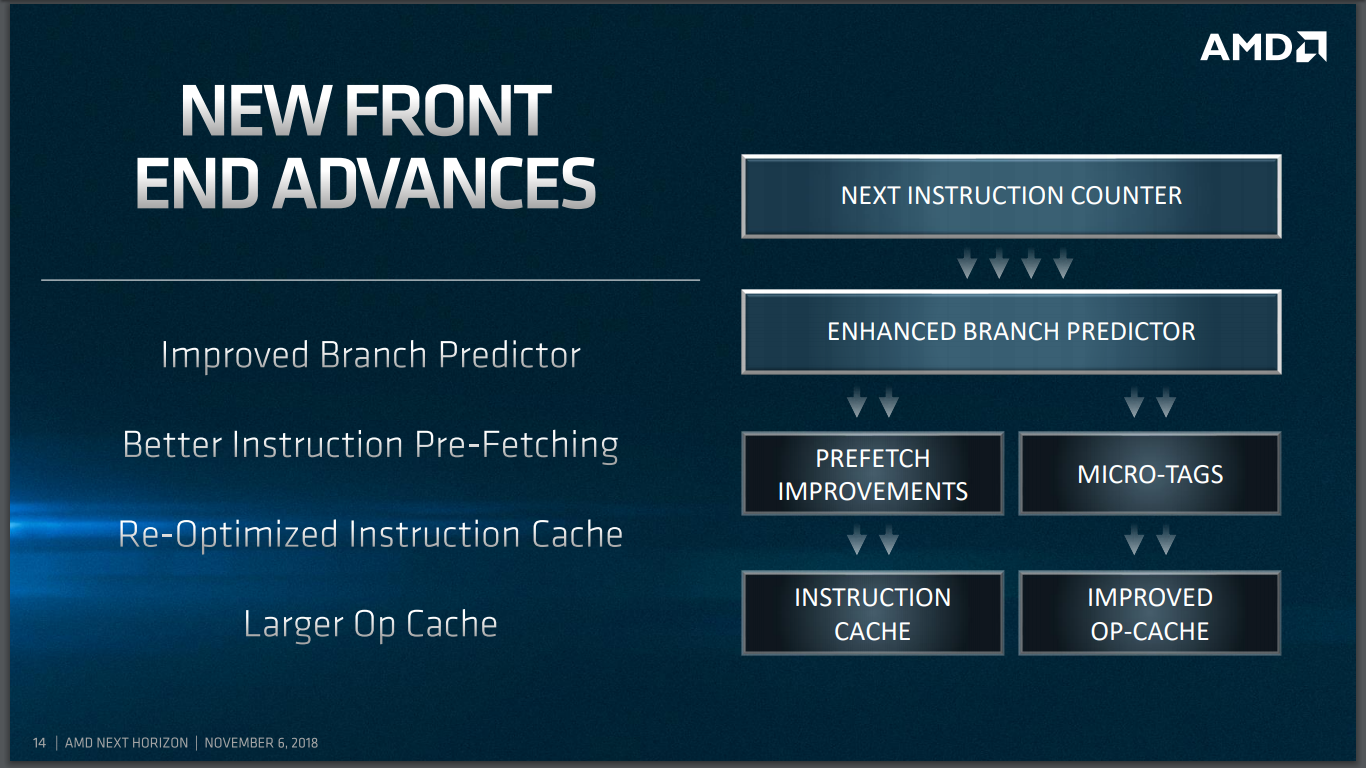 AMD

NEW FRONT END ADVANCES

Improved Branch Predictor

Better Instruction Pre-Fetching

Re-Optimized Instruction Cache

Larger Op Cache

NEXT INSTRUCTION COUNTER

ENHANCED BRANCH PREDICTOR

PREFETCH IMPROVEMENTS

MICRO-TAGS

INSTRUCTION CACHE

IMPROVED OP-CACHE

14 | AMD NEXT HORIZON | NOVEMBER 6, 2018