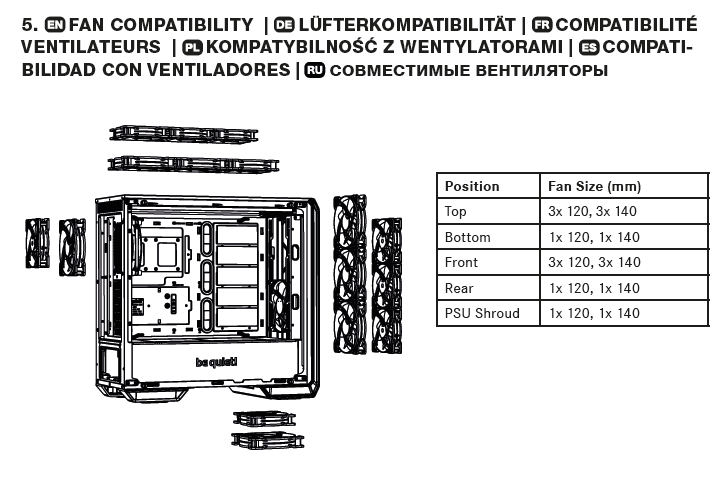 5. EN FAN COMPATIBILITY | DE LÜFTERKOMPATIBILITÄT | FR COMPATIBILITÉ VENTILATEURS | PL KOMPATYBILNOŚĆ Z WENTYLATORAMI | ES COMPATIBILIDAD CON VENTILADORES | RU СОВМЕСТИМЫЕ ВЕНТИЛЯТОРЫ

be quiet!

| Position | Fan Size (mm) |
|---|---|
| Top | 3x 120, 3x 140 |
| Bottom | 1x 120, 1x 140 |
| Front | 3x 120, 3x 140 |
| Rear | 1x 120, 1x 140 |
| PSU Shroud | 1x 120, 1x 140 |