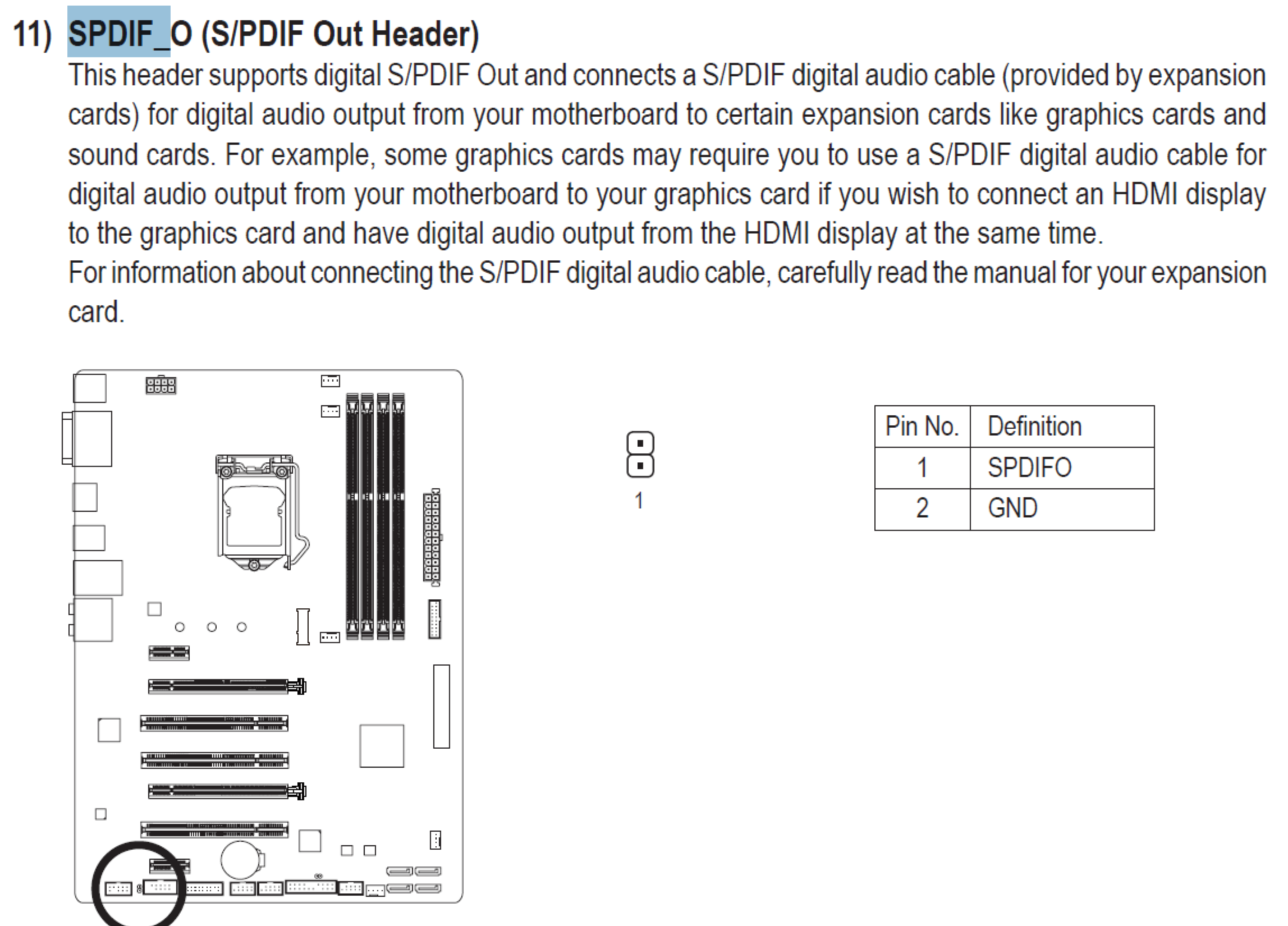 11) SPDIF_O (S/PDIF Out Header)

This header supports digital S/PDIF Out and connects a S/PDIF digital audio cable (provided by expansion cards) for digital audio output from your motherboard to certain expansion cards like graphics cards and sound cards. For example, some graphics cards may require you to use a S/PDIF digital audio cable for digital audio output from your motherboard to your graphics card if you wish to connect an HDMI display to the graphics card and have digital audio output from the HDMI display at the same time.
For information about connecting the S/PDIF digital audio cable, carefully read the manual for your expansion card.

1

| Pin No. | Definition |
|---|---|
| 1 | SPDIFO |
| 2 | GND |