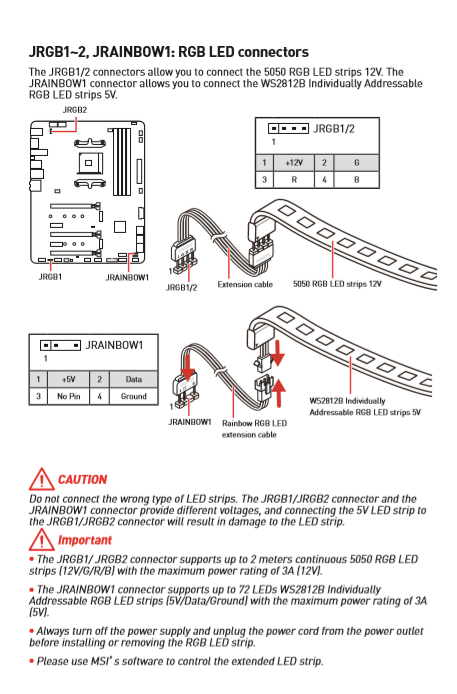 JRGB1~2, JRAINBOW1: RGB LED connectors

The JRGB1/2 connectors allow you to connect the 5050 RGB LED strips 12V. The JRAINBOW1 connector allows you to connect the WS2812B Individually Addressable RGB LED strips 5V.

JRGB2

JRGB1

JRAINBOW1

JRGB1/2

1

| 1 | +12V | 2 | G |
|---|---|---|---|
| 3 | R | 4 | B |

1

JRGB1/2

Extension cable

5050 RGB LED strips 12V

JRAINBOW1

1

| 1 | +5V | 2 | Data |
|---|---|---|---|
| 3 | No Pin | 4 | Ground |

1

JRAINBOW1

Rainbow RGB LED extension cable

WS2812B Individually Addressable RGB LED strips 5V

CAUTION

Do not connect the wrong type of LED strips. The JRGB1/JRGB2 connector and the JRAINBOW1 connector provide different voltages, and connecting the 5V LED strip to the JRGB1/JRGB2 connector will result in damage to the LED strip.

Important

• The JRGB1/ JRGB2 connector supports up to 2 meters continuous 5050 RGB LED strips (12V/G/R/B) with the maximum power rating of 3A (12V).

• The JRAINBOW1 connector supports up to 72 LEDs WS2812B Individually Addressable RGB LED strips (5V/Data/Ground) with the maximum power rating of 3A (5V).

• Always turn off the power supply and unplug the power cord from the power outlet before installing or removing the RGB LED strip.

• Please use MSI' s software to control the extended LED strip.