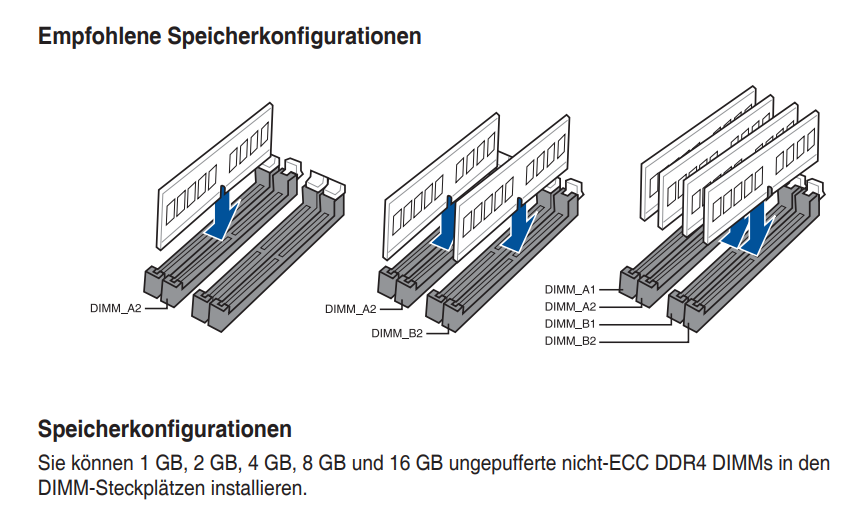 Empfohlene Speicherkonfigurationen

DIMM_A2

DIMM_A2

DIMM_B2

DIMM_A1

DIMM_A2

DIMM_B1

DIMM_B2

Speicherkonfigurationen

Sie können 1 GB, 2 GB, 4 GB, 8 GB und 16 GB ungepufferte nicht-ECC DDR4 DIMMs in den DIMM-Steckplätzen installieren.