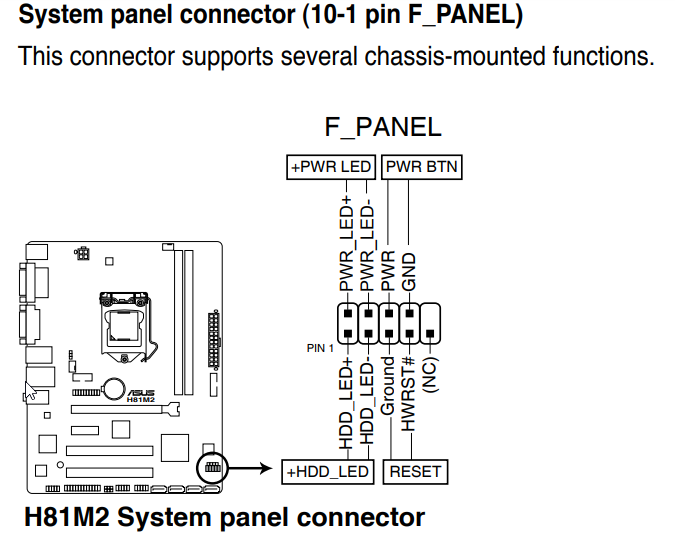 System panel connector (10-1 pin F_PANEL)

This connector supports several chassis-mounted functions.

F_PANEL

+PWR LED

PWR BTN

PWR_LED+
PWR_LED-
PWR
GND

PIN 1

HDD_LED+
HDD_LED-
Ground
HWRST#
(NC)

+HDD_LED

RESET

ASUS
H81M2

H81M2 System panel connector