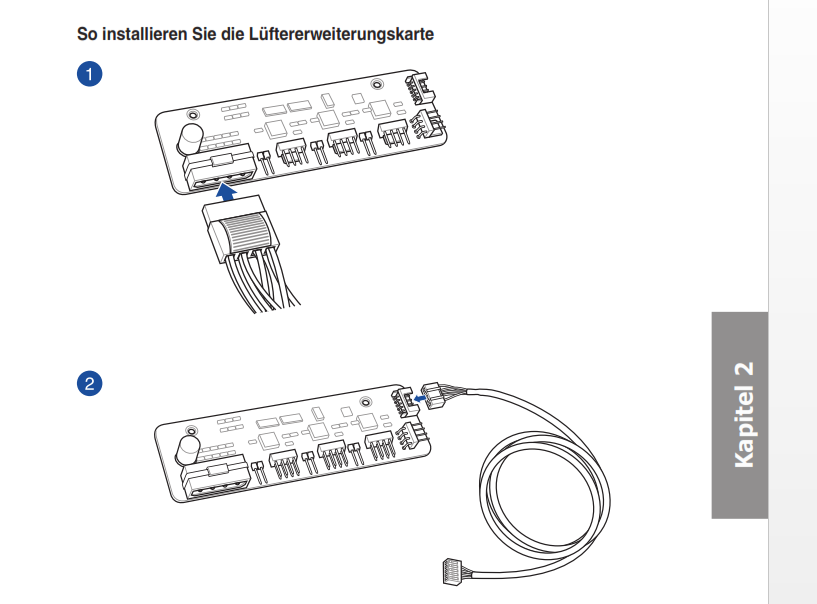 So installieren Sie die Lüftererweiterungskarte

1

2

Kapitel 2