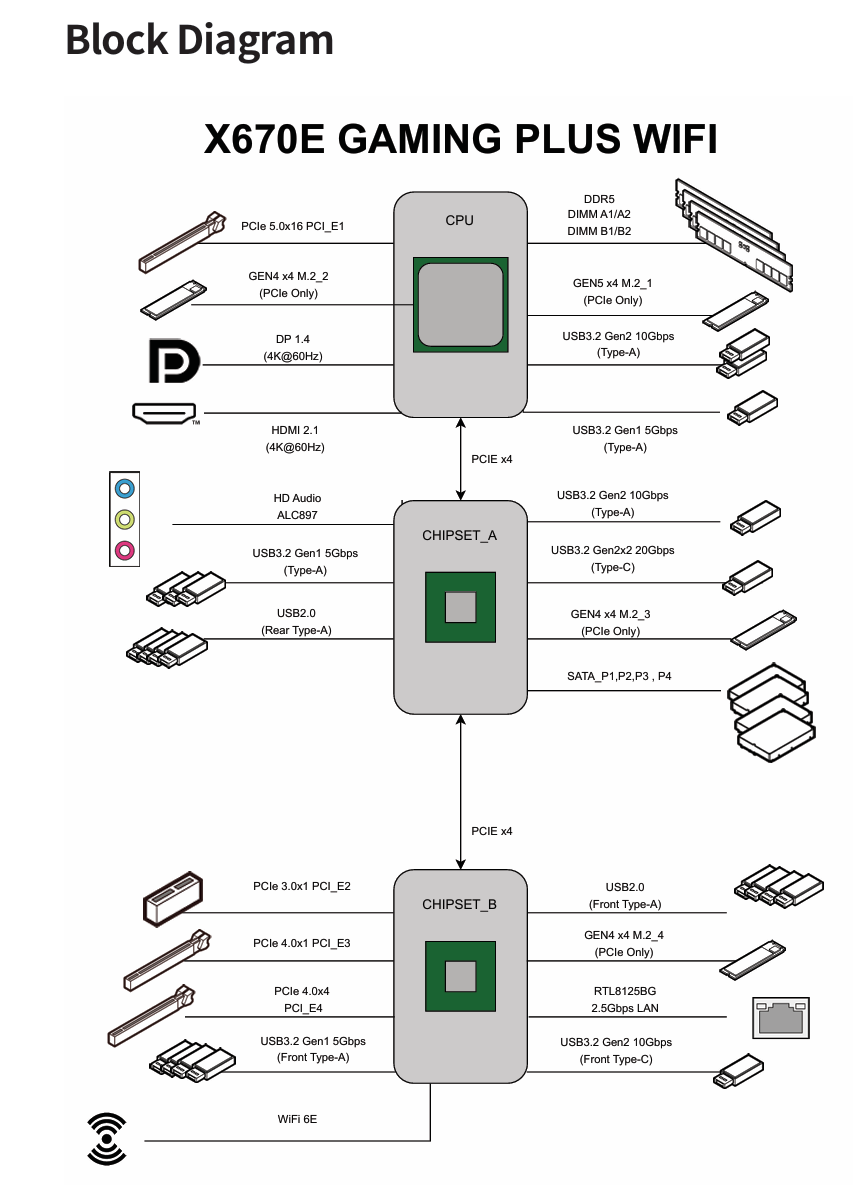 Block Diagram

X670E GAMING PLUS WIFI

CPU

PCIe 5.0x16 PCI_E1

GEN4 x4 M.2_2
(PCIe Only)

DP 1.4
(4K@60Hz)

HDMI 2.1
(4K@60Hz)

DDR5
DIMM A1/A2
DIMM B1/B2

GEN5 x4 M.2_1
(PCIe Only)

USB3.2 Gen2 10Gbps
(Type-A)

USB3.2 Gen1 5Gbps
(Type-A)

PCIE x4

CHIPSET_A

HD Audio
ALC897

USB3.2 Gen1 5Gbps
(Type-A)

USB2.0
(Rear Type-A)

USB3.2 Gen2 10Gbps
(Type-A)

USB3.2 Gen2x2 20Gbps
(Type-C)

GEN4 x4 M.2_3
(PCIe Only)

SATA_P1,P2,P3 , P4

PCIE x4

CHIPSET_B

PCIe 3.0x1 PCI_E2

PCIe 4.0x1 PCI_E3

PCIe 4.0x4
PCI_E4

USB3.2 Gen1 5Gbps
(Front Type-A)

WiFi 6E

USB2.0
(Front Type-A)

GEN4 x4 M.2_4
(PCIe Only)

RTL8125BG
2.5Gbps LAN

USB3.2 Gen2 10Gbps
(Front Type-C)