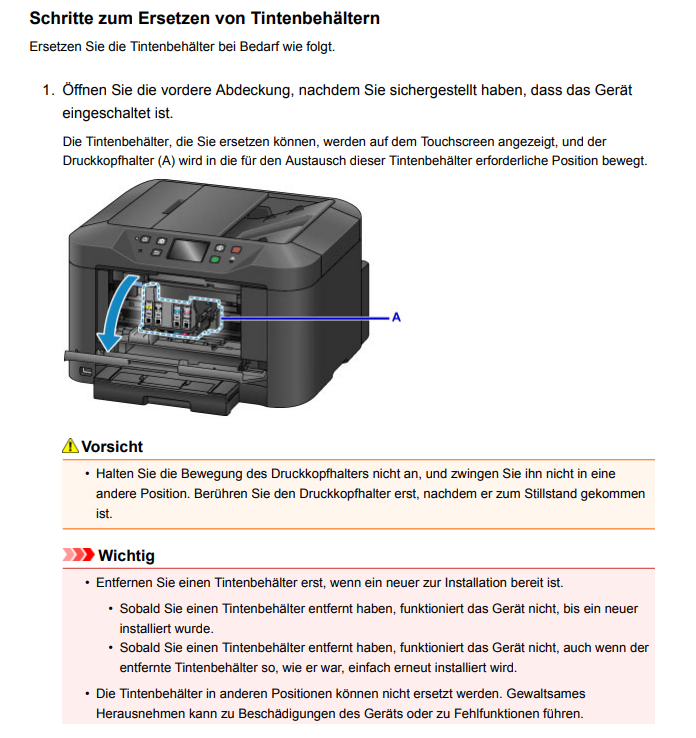 Schritte zum Ersetzen von Tintenbehältern

Ersetzen Sie die Tintenbehälter bei Bedarf wie folgt.

1. Öffnen Sie die vordere Abdeckung, nachdem Sie sichergestellt haben, dass das Gerät eingeschaltet ist.

Die Tintenbehälter, die Sie ersetzen können, werden auf dem Touchscreen angezeigt, und der Druckkopfhalter (A) wird in die für den Austausch dieser Tintenbehälter erforderliche Position bewegt.

A

Vorsicht

• Halten Sie die Bewegung des Druckkopfhalters nicht an, und zwingen Sie ihn nicht in eine andere Position. Berühren Sie den Druckkopfhalter erst, nachdem er zum Stillstand gekommen ist.

Wichtig

• Entfernen Sie einen Tintenbehälter erst, wenn ein neuer zur Installation bereit ist.
  • Sobald Sie einen Tintenbehälter entfernt haben, funktioniert das Gerät nicht, bis ein neuer installiert wurde.
  • Sobald Sie einen Tintenbehälter entfernt haben, funktioniert das Gerät nicht, auch wenn der entfernte Tintenbehälter so, wie er war, einfach erneut installiert wird.
• Die Tintenbehälter in anderen Positionen können nicht ersetzt werden. Gewaltsames Herausnehmen kann zu Beschädigungen des Geräts oder zu Fehlfunktionen führen.