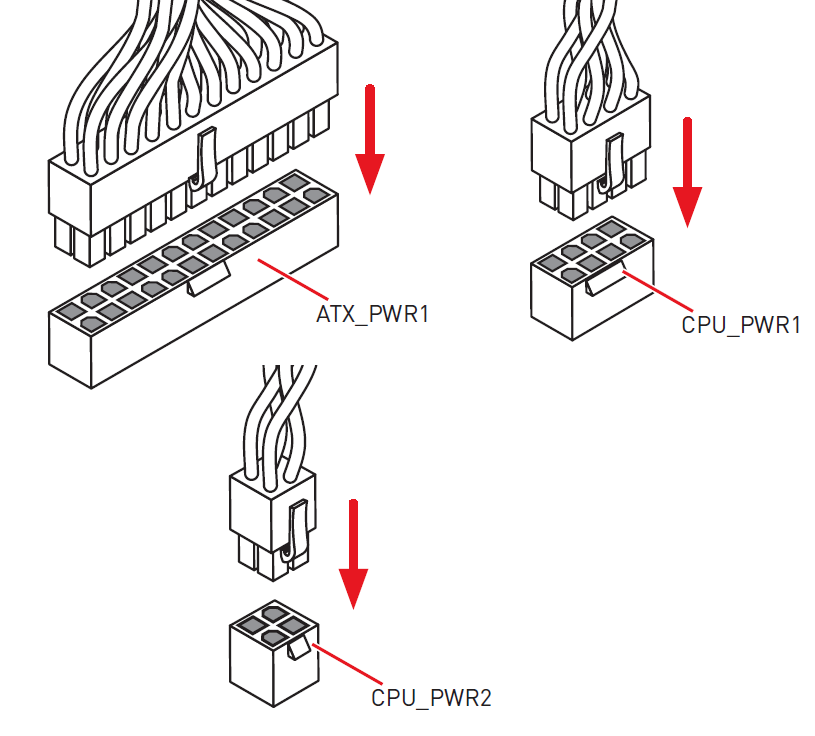 ATX_PWR1

CPU_PWR1

CPU_PWR2