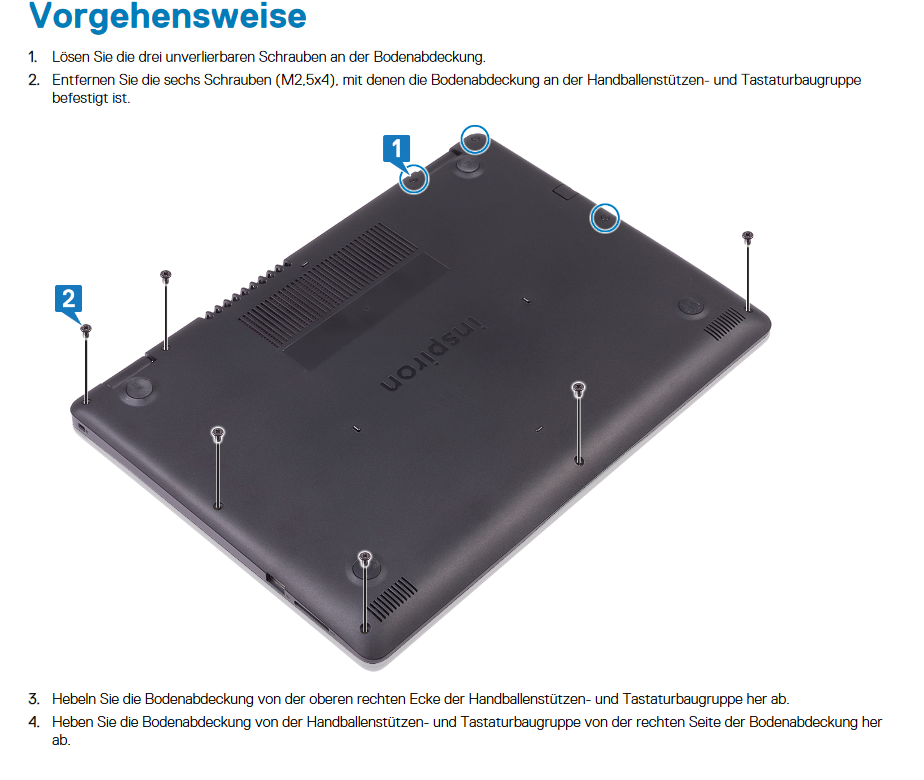 Vorgehensweise

1. Lösen Sie die drei unverlierbaren Schrauben an der Bodenabdeckung.
2. Entfernen Sie die sechs Schrauben (M2,5x4), mit denen die Bodenabdeckung an der Handballenstützen- und Tastaturbaugruppe befestigt ist.

1

2

inspiron

3. Hebeln Sie die Bodenabdeckung von der oberen rechten Ecke der Handballenstützen- und Tastaturbaugruppe her ab.
4. Heben Sie die Bodenabdeckung von der Handballenstützen- und Tastaturbaugruppe von der rechten Seite der Bodenabdeckung her ab.