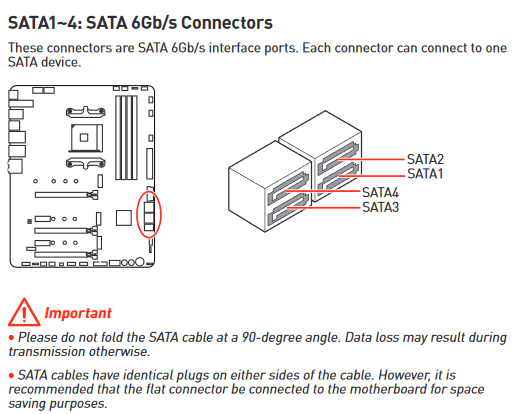 SATA1~4: SATA 6Gb/s Connectors

These connectors are SATA 6Gb/s interface ports. Each connector can connect to one SATA device.

SATA2
SATA1
SATA4
SATA3

Important

• Please do not fold the SATA cable at a 90-degree angle. Data loss may result during transmission otherwise.

• SATA cables have identical plugs on either sides of the cable. However, it is recommended that the flat connector be connected to the motherboard for space saving purposes.