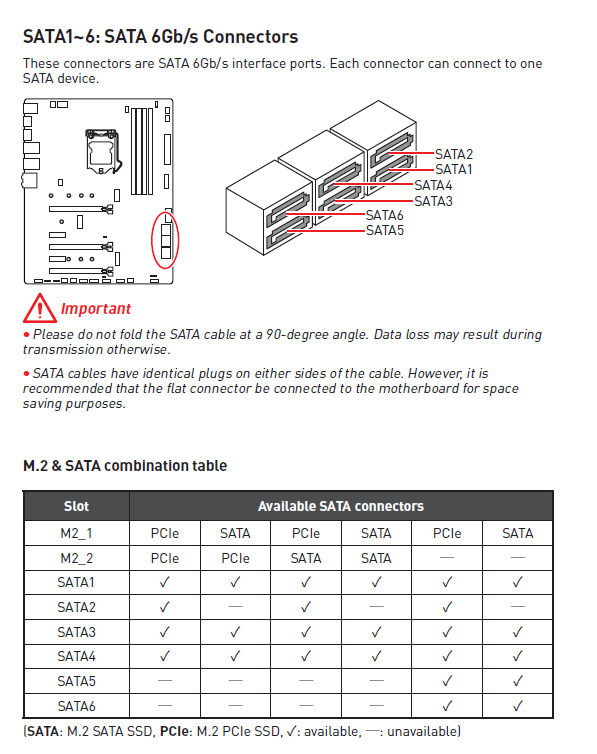 SATA1~6: SATA 6Gb/s Connectors

These connectors are SATA 6Gb/s interface ports. Each connector can connect to one SATA device.

SATA2
SATA1
SATA4
SATA3
SATA6
SATA5

Important

• Please do not fold the SATA cable at a 90-degree angle. Data loss may result during transmission otherwise.

• SATA cables have identical plugs on either sides of the cable. However, it is recommended that the flat connector be connected to the motherboard for space saving purposes.

M.2 & SATA combination table

| Slot | Available SATA connectors | | | | | |
|---|---|---|---|---|---|---|
| M2_1 | PCIe | SATA | PCIe | SATA | PCIe | SATA |
| M2_2 | PCIe | PCIe | SATA | SATA | — | — |
| SATA1 | ✓ | ✓ | ✓ | ✓ | ✓ | ✓ |
| SATA2 | ✓ | — | ✓ | — | ✓ | — |
| SATA3 | ✓ | ✓ | ✓ | ✓ | ✓ | ✓ |
| SATA4 | ✓ | ✓ | ✓ | ✓ | ✓ | ✓ |
| SATA5 | — | — | — | — | ✓ | ✓ |
| SATA6 | — | — | — | — | ✓ | ✓ |

(SATA: M.2 SATA SSD, PCIe: M.2 PCIe SSD, ✓: available, —: unavailable)