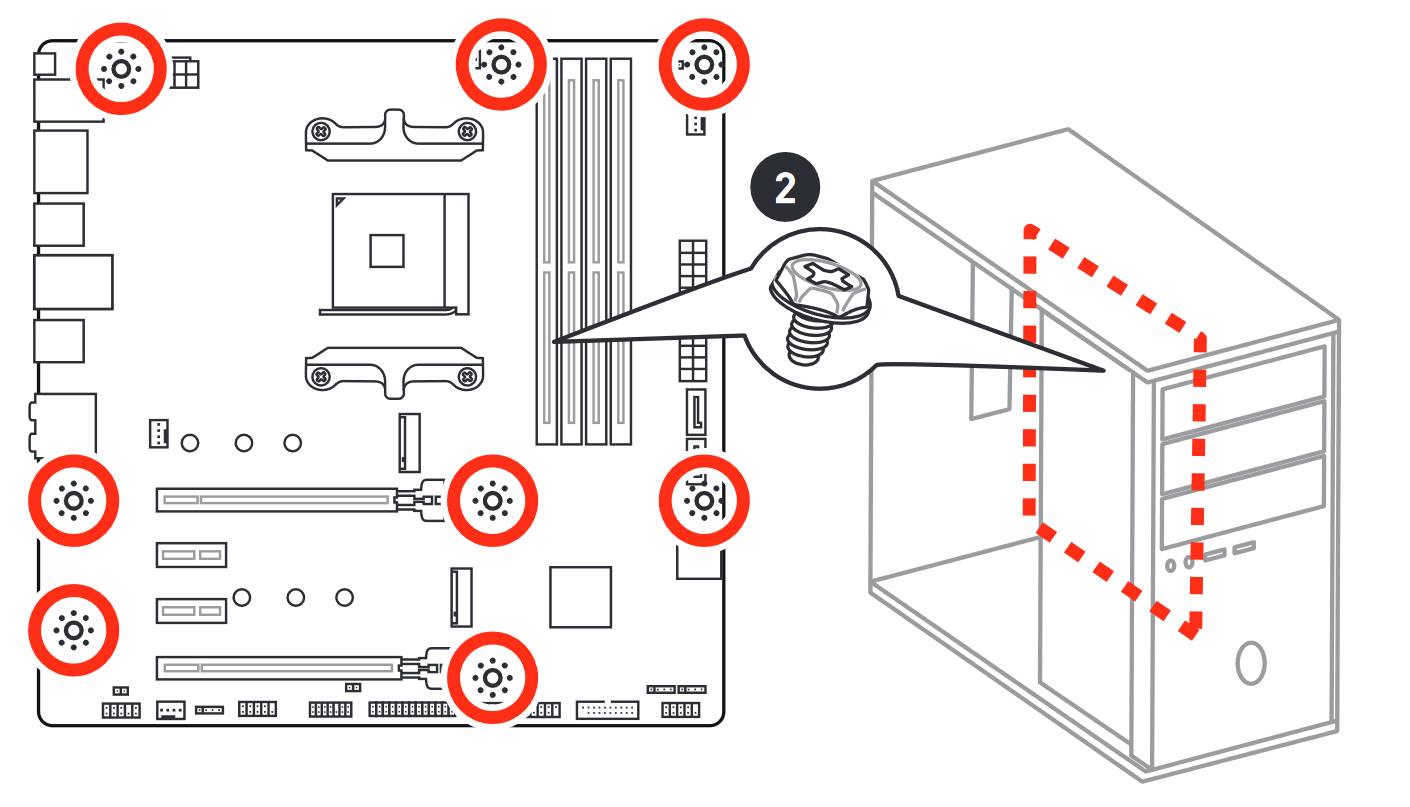 2