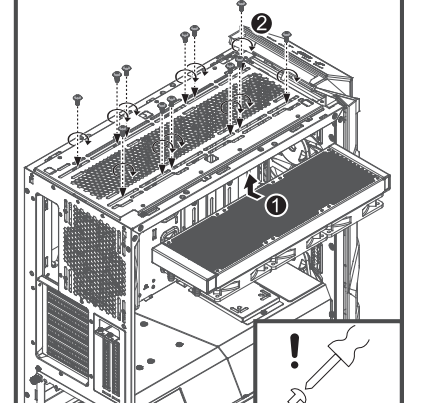 2
1
!