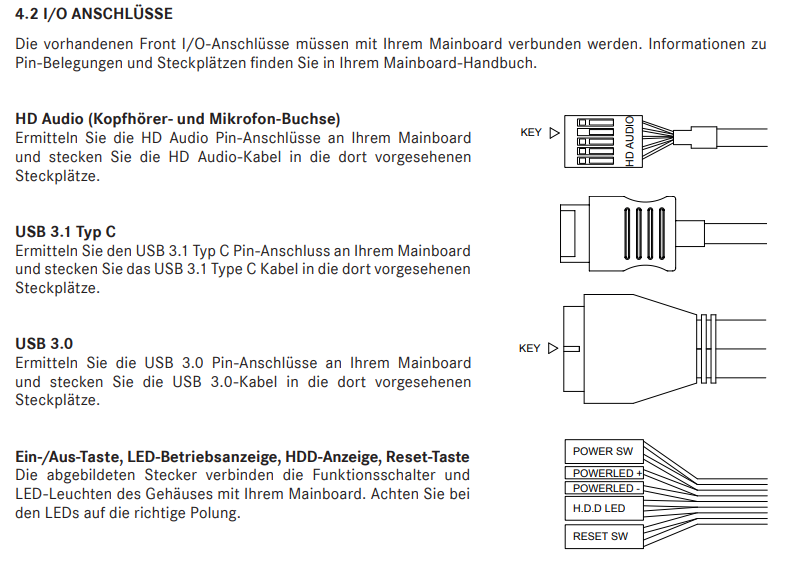 4.2 I/O ANSCHLÜSSE

Die vorhandenen Front I/O-Anschlüsse müssen mit Ihrem Mainboard verbunden werden. Informationen zu Pin-Belegungen und Steckplätzen finden Sie in Ihrem Mainboard-Handbuch.

HD Audio (Kopfhörer- und Mikrofon-Buchse)
Ermitteln Sie die HD Audio Pin-Anschlüsse an Ihrem Mainboard und stecken Sie die HD Audio-Kabel in die dort vorgesehenen Steckplätze.

KEY

HD AUDIO

USB 3.1 Typ C
Ermitteln Sie den USB 3.1 Typ C Pin-Anschluss an Ihrem Mainboard und stecken Sie das USB 3.1 Type C Kabel in die dort vorgesehenen Steckplätze.

USB 3.0
Ermitteln Sie die USB 3.0 Pin-Anschlüsse an Ihrem Mainboard und stecken Sie die USB 3.0-Kabel in die dort vorgesehenen Steckplätze.

KEY

Ein-/Aus-Taste, LED-Betriebsanzeige, HDD-Anzeige, Reset-Taste
Die abgebildeten Stecker verbinden die Funktionsschalter und LED-Leuchten des Gehäuses mit Ihrem Mainboard. Achten Sie bei den LEDs auf die richtige Polung.

POWER SW

POWERLED +

POWERLED -

H.D.D LED

RESET SW