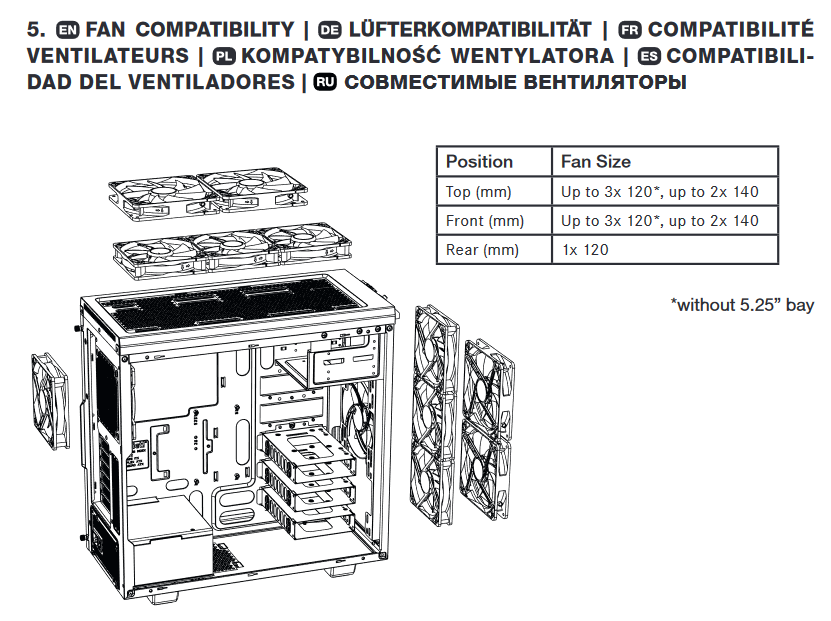 5. EN FAN COMPATIBILITY | DE LÜFTERKOMPATIBILITÄT | FR COMPATIBILITÉ VENTILATEURS | PL KOMPATYBILNOŚĆ WENTYLATORA | ES COMPATIBILIDAD DEL VENTILADORES | RU СОВМЕСТИМЫЕ ВЕНТИЛЯТОРЫ

| Position | Fan Size |
|---|---|
| Top (mm) | Up to 3x 120*, up to 2x 140 |
| Front (mm) | Up to 3x 120*, up to 2x 140 |
| Rear (mm) | 1x 120 |

*without 5.25” bay