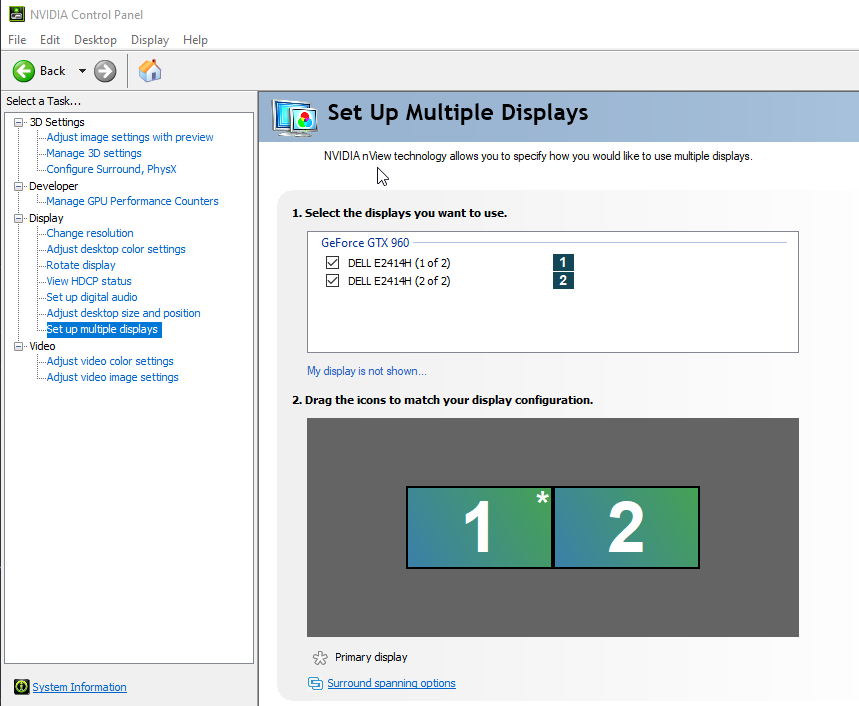 NVIDIA Control Panel

File Edit Desktop Display Help

Back

Select a Task...

3D Settings
Adjust image settings with preview
Manage 3D settings
Configure Surround, PhysX
Developer
Manage GPU Performance Counters
Display
Change resolution
Adjust desktop color settings
Rotate display
View HDCP status
Set up digital audio
Adjust desktop size and position
Set up multiple displays
Video
Adjust video color settings
Adjust video image settings

System Information

Set Up Multiple Displays

NVIDIA nView technology allows you to specify how you would like to use multiple displays.

1. Select the displays you want to use.

GeForce GTX 960
DELL E2414H (1 of 2) 1
DELL E2414H (2 of 2) 2

My display is not shown...

2. Drag the icons to match your display configuration.

1 * 2

Primary display

Surround spanning options