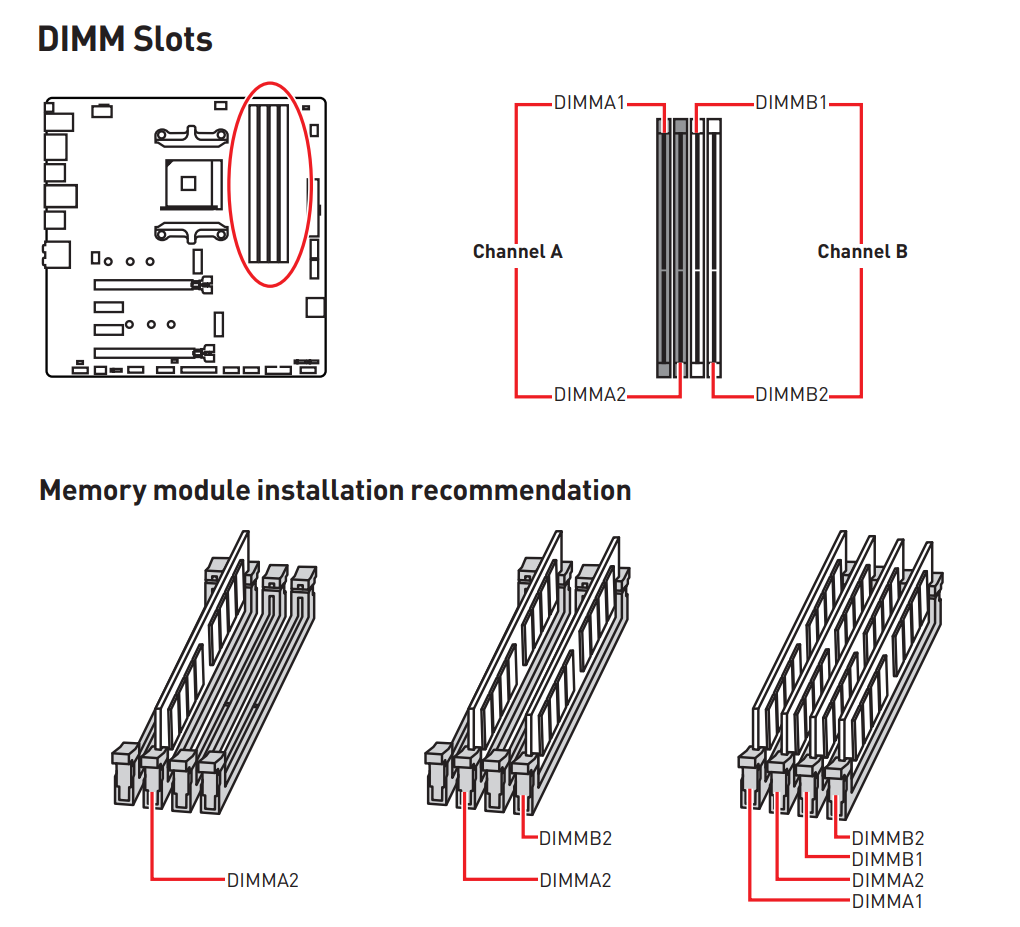 DIMM Slots

DIMMA1
DIMMB1
Channel A
Channel B
DIMMA2
DIMMB2

Memory module installation recommendation

DIMMA2

DIMMB2
DIMMA2

DIMMB2
DIMMB1
DIMMA2
DIMMA1