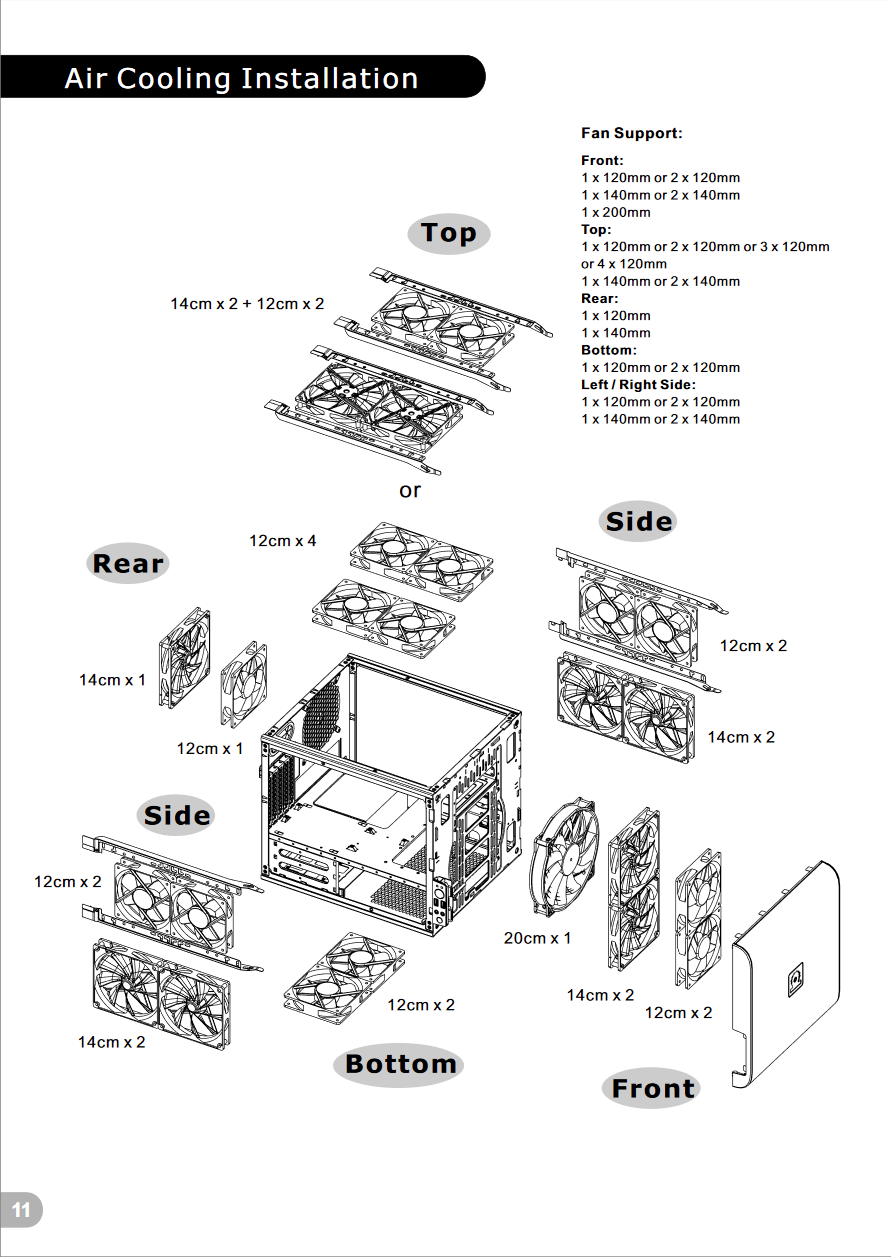 Air Cooling Installation

Fan Support:

Front:
1 x 120mm or 2 x 120mm
1 x 140mm or 2 x 140mm
1 x 200mm
Top:
1 x 120mm or 2 x 120mm or 3 x 120mm or 4 x 120mm
1 x 140mm or 2 x 140mm
Rear:
1 x 120mm
1 x 140mm
Bottom:
1 x 120mm or 2 x 120mm
Left / Right Side:
1 x 120mm or 2 x 120mm
1 x 140mm or 2 x 140mm

Top

14cm x 2 + 12cm x 2

or

12cm x 4

Rear

14cm x 1

12cm x 1

Side

12cm x 2

14cm x 2

Side

12cm x 2

14cm x 2

12cm x 2

Bottom

20cm x 1

14cm x 2

12cm x 2

Front

11