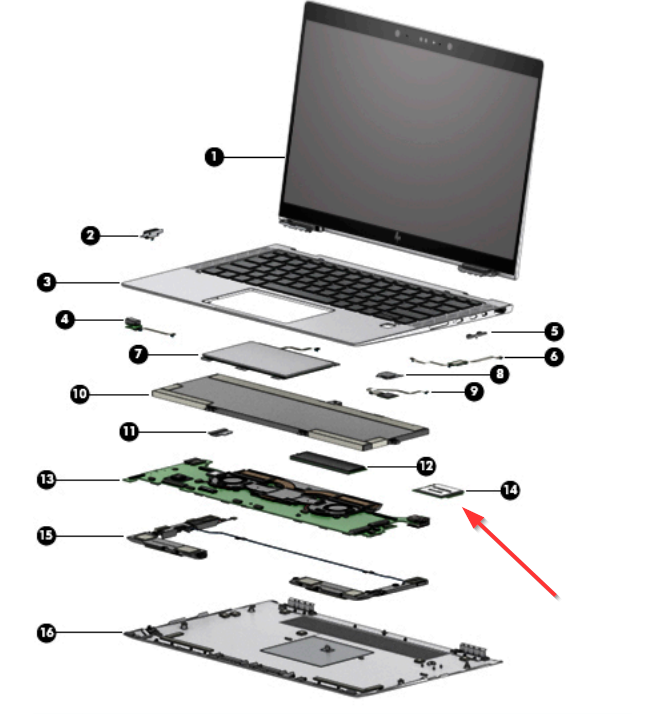 1
2
3
4
5
6
7
8
9
10
11
12
13
14
15
16