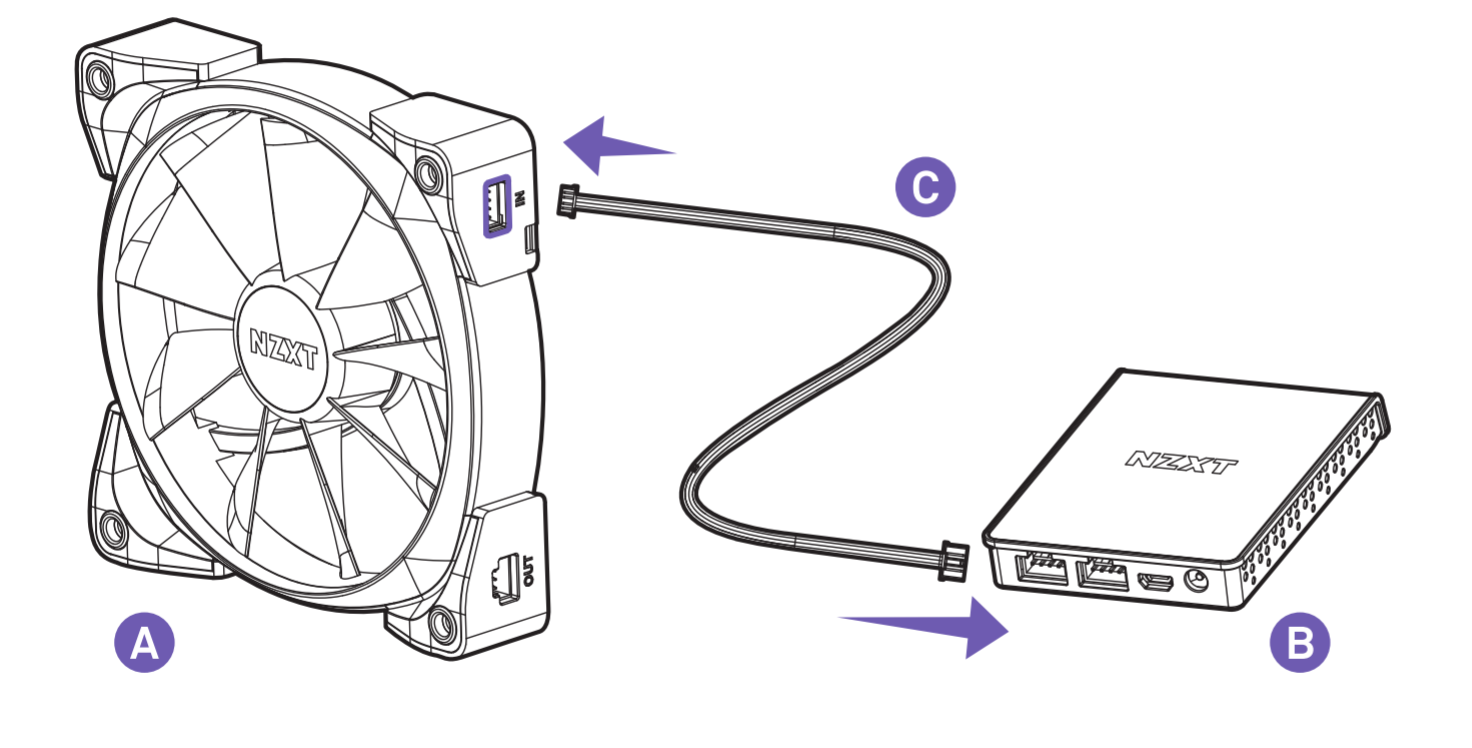 IN
C
NZXT
NZXT
OUT
A
B