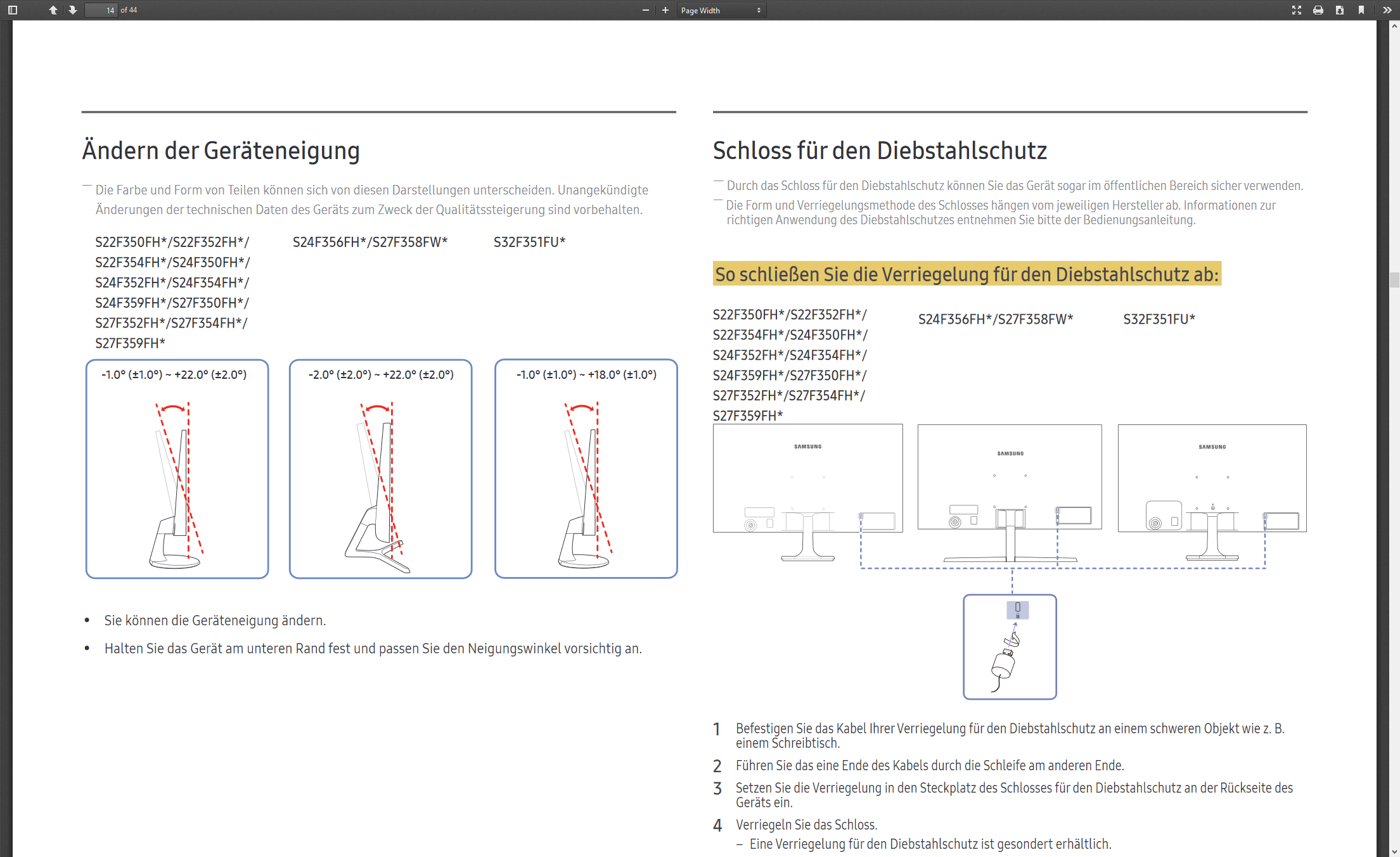 14 of 44

Page Width

Ändern der Geräteneigung

― Die Farbe und Form von Teilen können sich von diesen Darstellungen unterscheiden. Unangekündigte Änderungen der technischen Daten des Geräts zum Zweck der Qualitätssteigerung sind vorbehalten.

S22F350FH*/S22F352FH*/ S22F354FH*/S24F350FH*/ S24F352FH*/S24F354FH*/ S24F359FH*/S27F350FH*/ S27F352FH*/S27F354FH*/ S27F359FH*

S24F356FH*/S27F358FW*

S32F351FU*

-1.0° (±1.0°) ~ +22.0° (±2.0°)

-2.0° (±2.0°) ~ +22.0° (±2.0°)

-1.0° (±1.0°) ~ +18.0° (±1.0°)

• Sie können die Geräteneigung ändern.

• Halten Sie das Gerät am unteren Rand fest und passen Sie den Neigungswinkel vorsichtig an.

Schloss für den Diebstahlschutz

― Durch das Schloss für den Diebstahlschutz können Sie das Gerät sogar im öffentlichen Bereich sicher verwenden.

― Die Form und Verriegelungsmethode des Schlosses hängen vom jeweiligen Hersteller ab. Informationen zur richtigen Anwendung des Diebstahlschutzes entnehmen Sie bitte der Bedienungsanleitung.

So schließen Sie die Verriegelung für den Diebstahlschutz ab:

S22F350FH*/S22F352FH*/ S22F354FH*/S24F350FH*/ S24F352FH*/S24F354FH*/ S24F359FH*/S27F350FH*/ S27F352FH*/S27F354FH*/ S27F359FH*

S24F356FH*/S27F358FW*

S32F351FU*

SAMSUNG

SAMSUNG

SAMSUNG

1 Befestigen Sie das Kabel Ihrer Verriegelung für den Diebstahlschutz an einem schweren Objekt wie z. B. einem Schreibtisch.

2 Führen Sie das eine Ende des Kabels durch die Schleife am anderen Ende.

3 Setzen Sie die Verriegelung in den Steckplatz des Schlosses für den Diebstahlschutz an der Rückseite des Geräts ein.

4 Verriegeln Sie das Schloss.
– Eine Verriegelung für den Diebstahlschutz ist gesondert erhältlich.