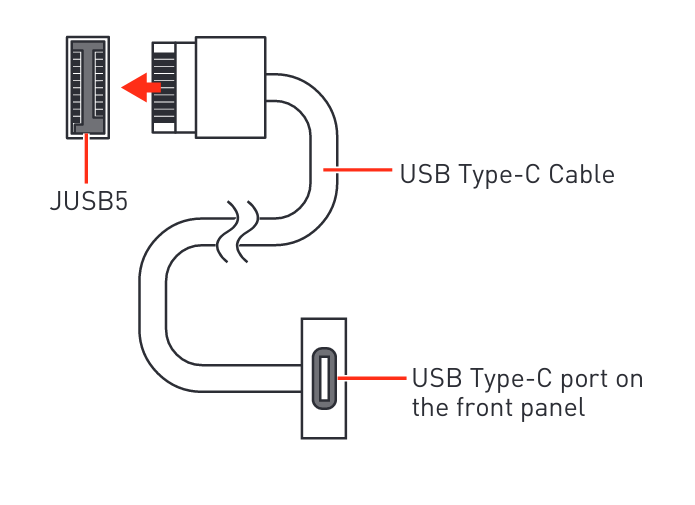 JUSB5

USB Type-C Cable

USB Type-C port on the front panel