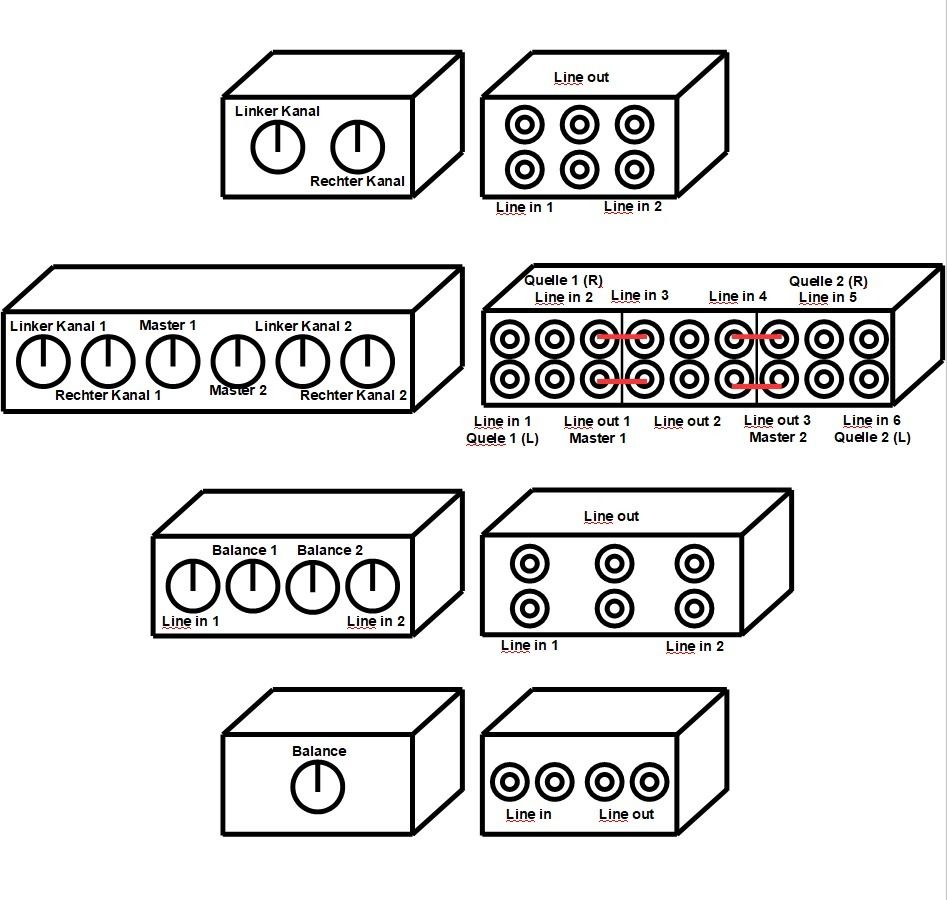 Linker Kanal
Rechter Kanal

Line out
Line in 1
Line in 2

Linker Kanal 1
Master 1
Linker Kanal 2
Rechter Kanal 1
Master 2
Rechter Kanal 2

Quelle 1 (R)
Line in 2
Line in 3
Line in 4
Quelle 2 (R)
Line in 5
Line in 1
Quelle 1 (L)
Line out 1
Master 1
Line out 2
Line out 3
Master 2
Line in 6
Quelle 2 (L)

Balance 1
Balance 2
Line in 1
Line in 2

Line out
Line in 1
Line in 2

Balance

Line in
Line out